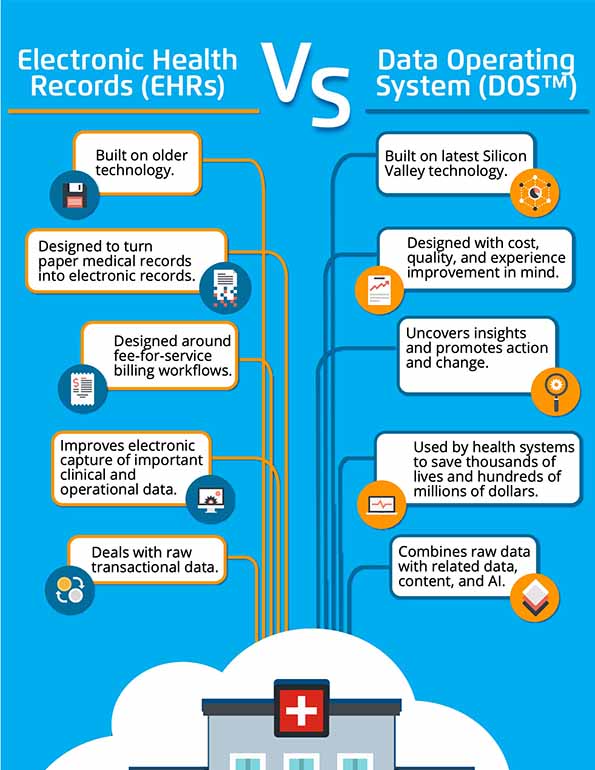 Electronic Health Records (EHRs)

Vs

Data Operating System (DOS™)

Built on older technology.

Designed to turn paper medical records into electronic records.

Designed around fee-for-service billing workflows.

Improves electronic capture of important clinical and operational data.

Deals with raw transactional data.

Built on latest Silicon Valley technology.

Designed with cost, quality, and experience improvement in mind.

Uncovers insights and promotes action and change.

Used by health systems to save thousands of lives and hundreds of millions of dollars.

Combines raw data with related data, content, and AI.