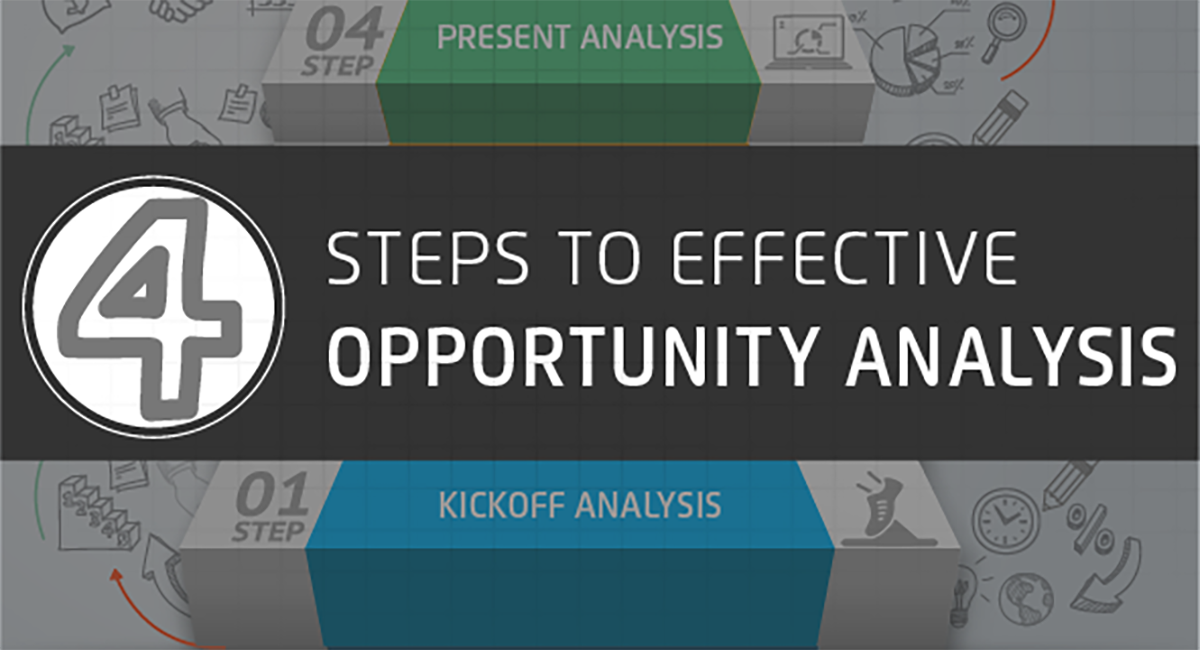 04
STEP
PRESENT ANALYSIS

4

STEPS TO EFFECTIVE
OPPORTUNITY ANALYSIS

01
STEP
KICKOFF ANALYSIS