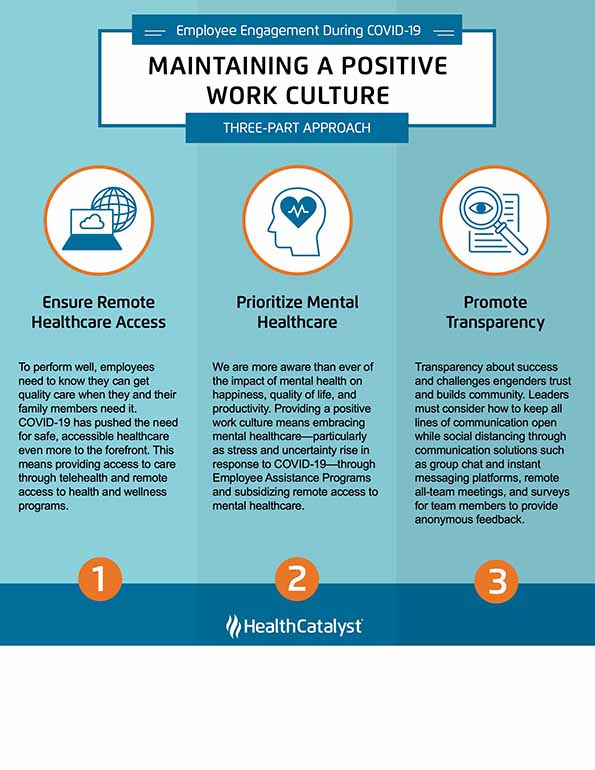 Employee Engagement During COVID-19

MAINTAINING A POSITIVE WORK CULTURE

THREE-PART APPROACH

Ensure Remote Healthcare Access

To perform well, employees need to know they can get quality care when they and their family members need it. COVID-19 has pushed the need for safe, accessible healthcare even more to the forefront. This means providing access to care through telehealth and remote access to health and wellness programs.

1

Prioritize Mental Healthcare

We are more aware than ever of the impact of mental health on happiness, quality of life, and productivity. Providing a positive work culture means embracing mental healthcare—particularly as stress and uncertainty rise in response to COVID-19—through Employee Assistance Programs and subsidizing remote access to mental healthcare.

2

Promote Transparency

Transparency about success and challenges engenders trust and builds community. Leaders must consider how to keep all lines of communication open while social distancing through communication solutions such as group chat and instant messaging platforms, remote all-team meetings, and surveys for team members to provide anonymous feedback.

3

HealthCatalyst