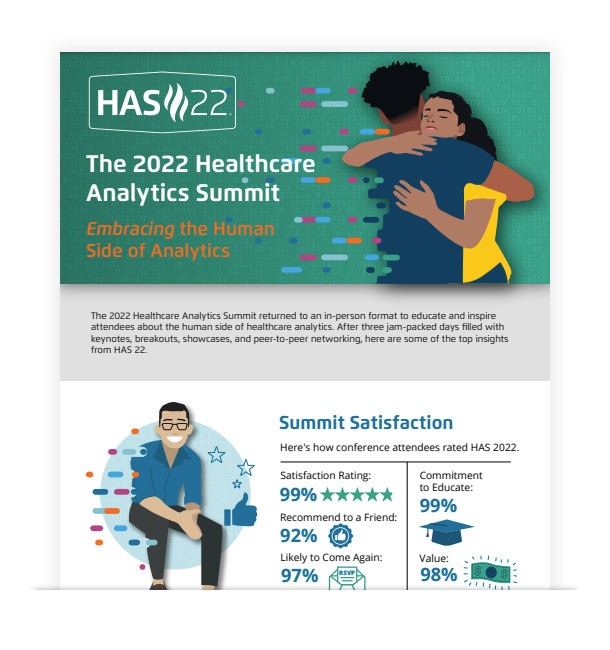 HAS 22

The 2022 Healthcare Analytics Summit

Embracing the Human Side of Analytics

The 2022 Healthcare Analytics Summit returned to an in-person format to educate and inspire attendees about the human side of healthcare analytics. After three jam-packed days filled with keynotes, breakouts, showcases, and peer-to-peer networking, here are some of the top insights from HAS 22.

Summit Satisfaction

Here's how conference attendees rated HAS 2022.

Satisfaction Rating:
99%

Recommend to a Friend:
92%

Likely to Come Again:
97%

RSVP

Commitment to Educate:
99%

Value:
98%