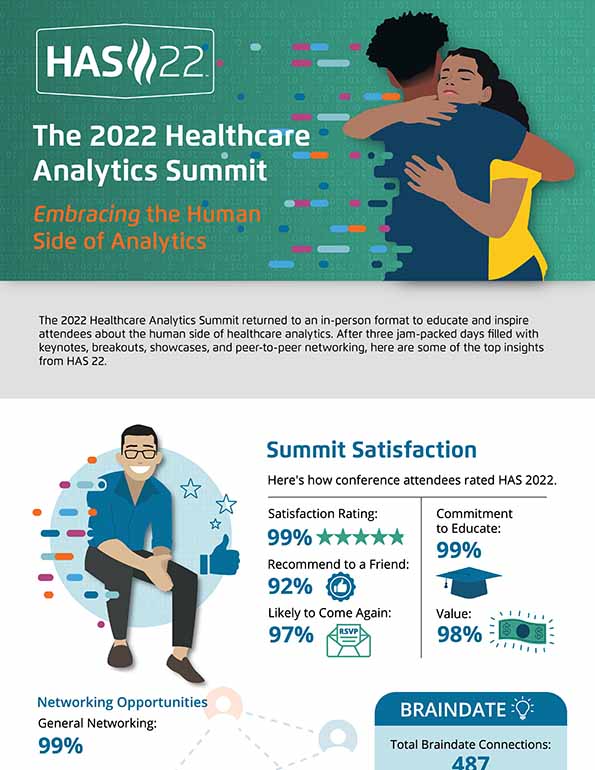 HAS 22

The 2022 Healthcare Analytics Summit

Embracing the Human Side of Analytics

The 2022 Healthcare Analytics Summit returned to an in-person format to educate and inspire attendees about the human side of healthcare analytics. After three jam-packed days filled with keynotes, breakouts, showcases, and peer-to-peer networking, here are some of the top insights from HAS 22.

Summit Satisfaction

Here's how conference attendees rated HAS 2022.

Satisfaction Rating:
99%

Recommend to a Friend:
92%

Likely to Come Again:
97%

RSVP

Commitment to Educate:
99%

Value:
98%

Networking Opportunities
General Networking:
99%

BRAINDATE

Total Braindate Connections:
487