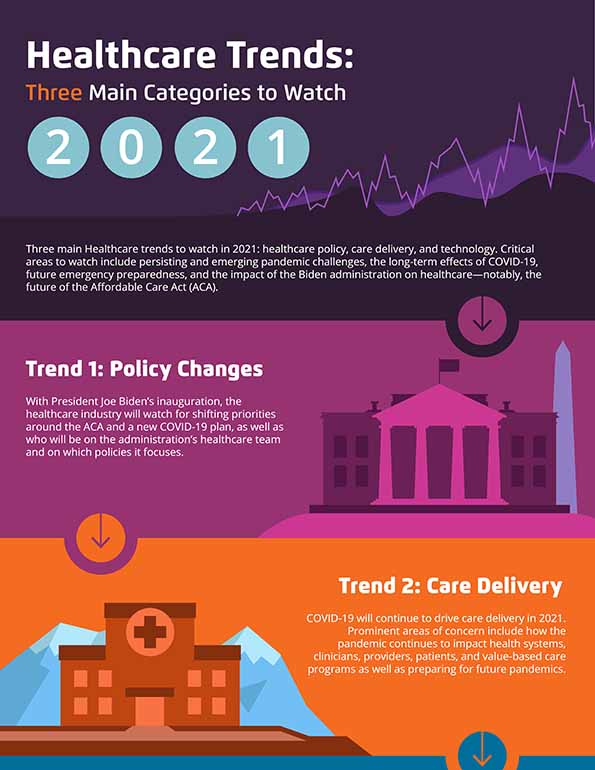 Healthcare Trends:
Three Main Categories to Watch

2 0 2 1

Three main Healthcare trends to watch in 2021: healthcare policy, care delivery, and technology. Critical areas to watch include persisting and emerging pandemic challenges, the long-term effects of COVID-19, future emergency preparedness, and the impact of the Biden administration on healthcare—notably, the future of the Affordable Care Act (ACA).

Trend 1: Policy Changes

With President Joe Biden's inauguration, the healthcare industry will watch for shifting priorities around the ACA and a new COVID-19 plan, as well as who will be on the administration's healthcare team and on which policies it focuses.

Trend 2: Care Delivery

COVID-19 will continue to drive care delivery in 2021. Prominent areas of concern include how the pandemic continues to impact health systems, clinicians, providers, patients, and value-based care programs as well as preparing for future pandemics.