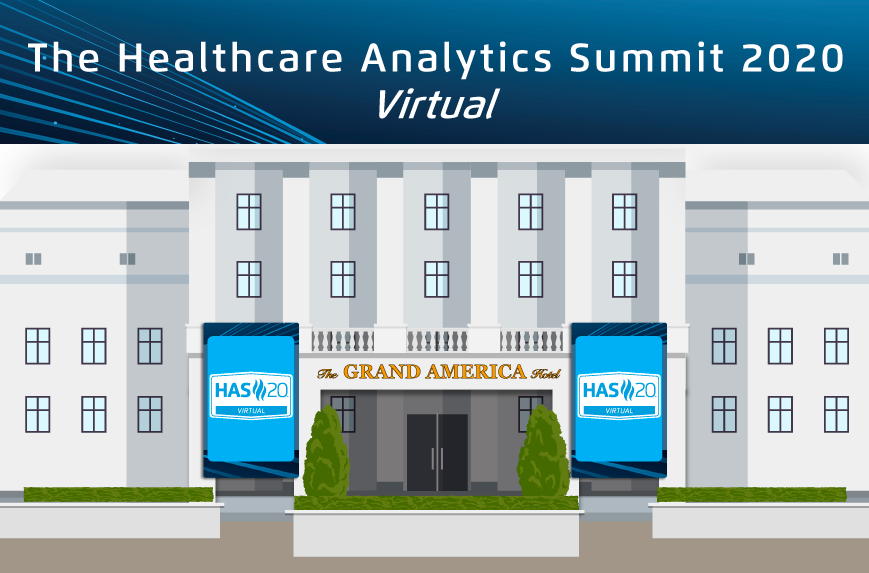 The Healthcare Analytics Summit 2020
Virtual

HAS 20
VIRTUAL

The GRAND AMERICA Hotel

HAS 20
VIRTUAL