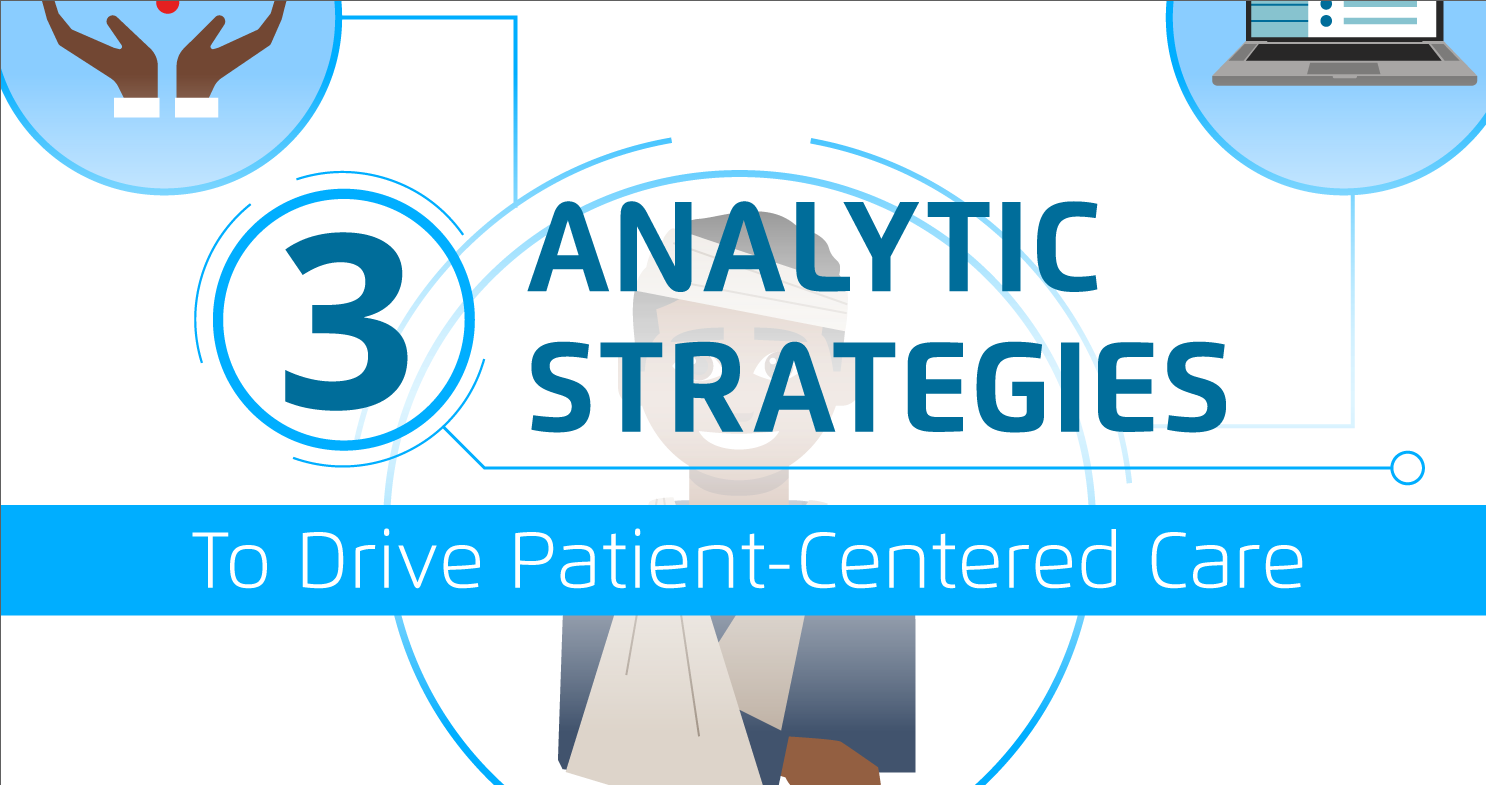 3 ANALYTIC STRATEGIES

To Drive Patient-Centered Care