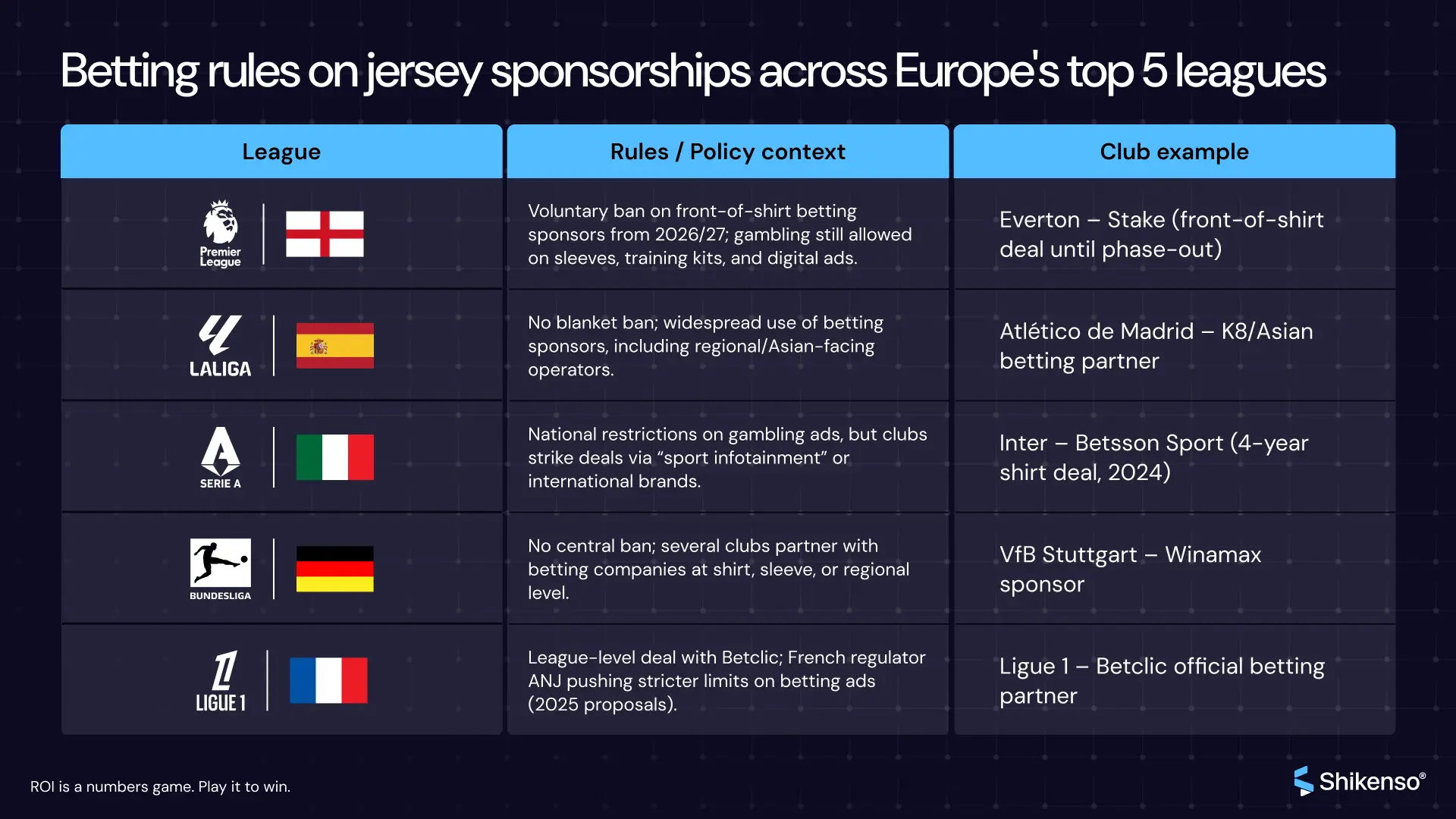 Betting rules on jersey sponsorships across Europe's top 5 leagues

| League | Rules / Policy context | Club example |
|---|---|---|
| Premier League | Voluntary ban on front-of-shirt betting sponsors from 2026/27; gambling still allowed on sleeves, training kits, and digital ads. | Everton – Stake (front-of-shirt deal until phase-out) |
| LALIGA | No blanket ban; widespread use of betting sponsors, including regional/Asian-facing operators. | Atlético de Madrid – K8/Asian betting partner |
| SERIE A | National restrictions on gambling ads, but clubs strike deals via “sport infotainment” or international brands. | Inter – Betsson Sport (4-year shirt deal, 2024) |
| BUNDESLIGA | No central ban; several clubs partner with betting companies at shirt, sleeve, or regional level. | VfB Stuttgart – Winamax sponsor |
| LIGUE 1 | League-level deal with Betclic; French regulator ANJ pushing stricter limits on betting ads (2025 proposals). | Ligue 1 – Betclic official betting partner |

ROI is a numbers game. Play it to win.

Shikenso®