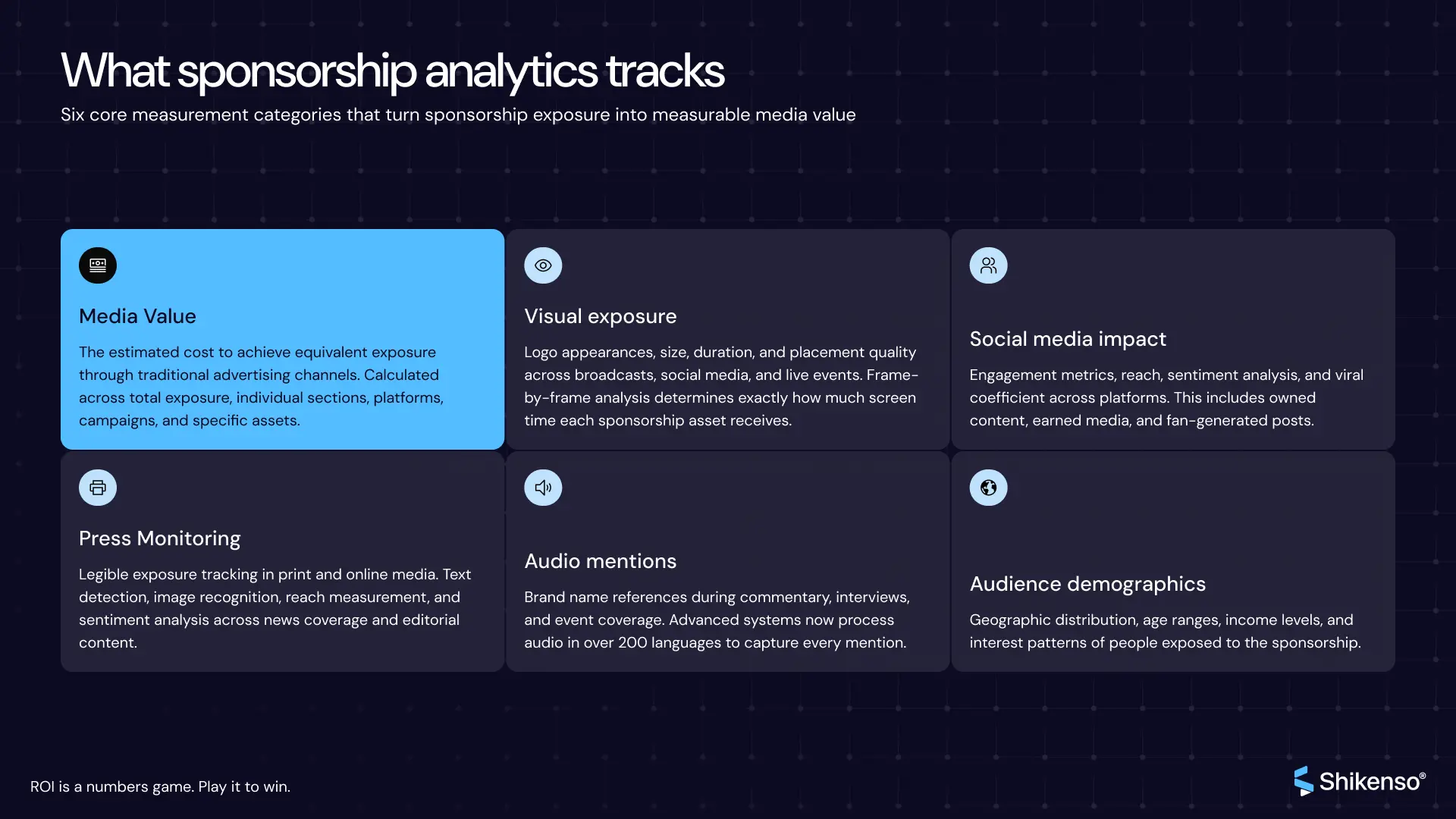 What sponsorship analytics tracks

Six core measurement categories that turn sponsorship exposure into measurable media value

Media Value

The estimated cost to achieve equivalent exposure through traditional advertising channels. Calculated across total exposure, individual sections, platforms, campaigns, and specific assets.

Visual exposure

Logo appearances, size, duration, and placement quality across broadcasts, social media, and live events. Frame-by-frame analysis determines exactly how much screen time each sponsorship asset receives.

Social media impact

Engagement metrics, reach, sentiment analysis, and viral coefficient across platforms. This includes owned content, earned media, and fan-generated posts.

Press Monitoring

Legible exposure tracking in print and online media. Text detection, image recognition, reach measurement, and sentiment analysis across news coverage and editorial content.

Audio mentions

Brand name references during commentary, interviews, and event coverage. Advanced systems now process audio in over 200 languages to capture every mention.

Audience demographics

Geographic distribution, age ranges, income levels, and interest patterns of people exposed to the sponsorship.

ROI is a numbers game. Play it to win.

Shikenso®