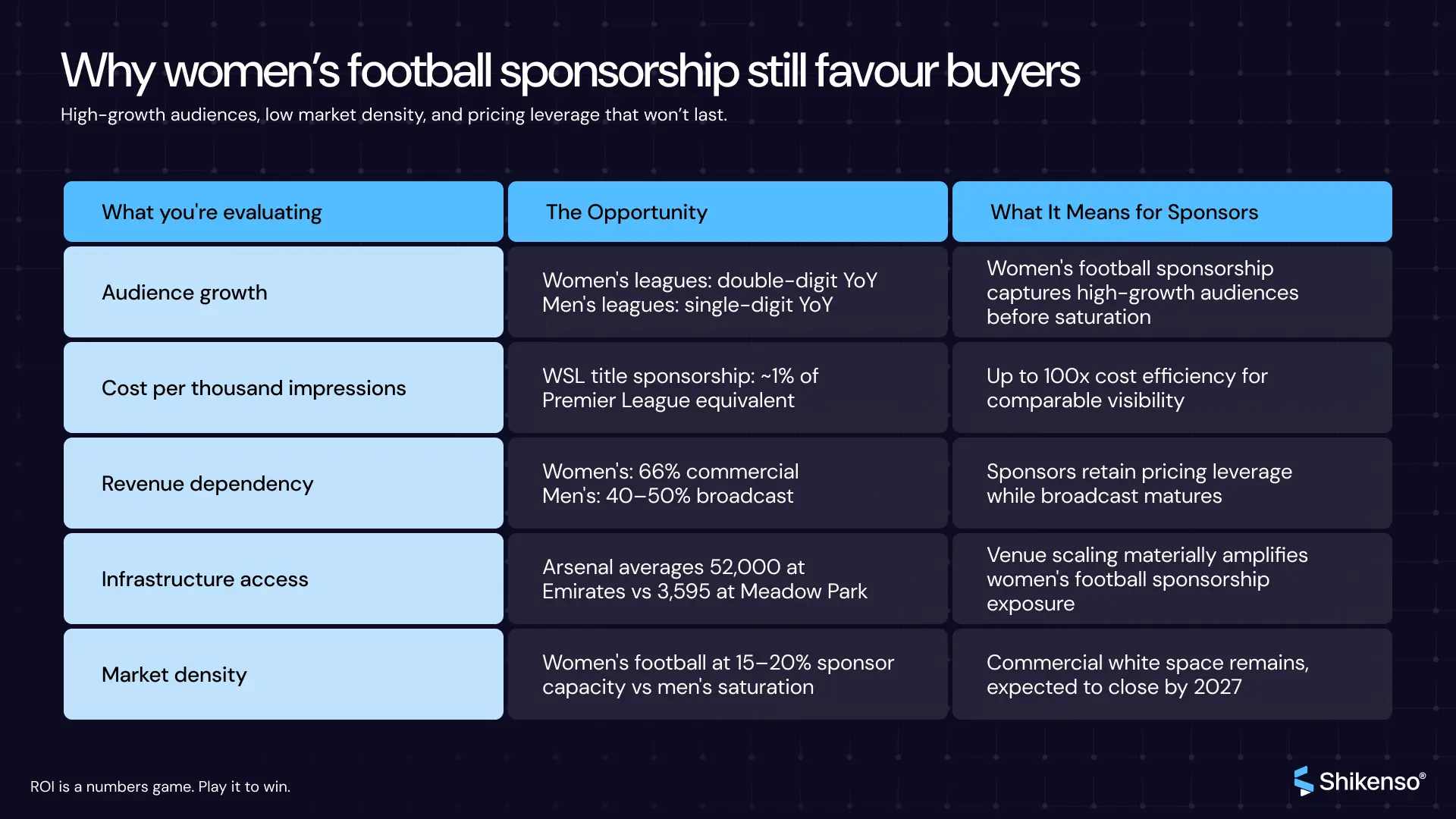 Why women's football sponsorship still favour buyers
High-growth audiences, low market density, and pricing leverage that won't last.

| What you're evaluating | The Opportunity | What It Means for Sponsors |
|---|---|---|
| Audience growth | Women's leagues: double-digit YoY Men's leagues: single-digit YoY | Women's football sponsorship captures high-growth audiences before saturation |
| Cost per thousand impressions | WSL title sponsorship: ~1% of Premier League equivalent | Up to 100x cost efficiency for comparable visibility |
| Revenue dependency | Women's: 66% commercial Men's: 40–50% broadcast | Sponsors retain pricing leverage while broadcast matures |
| Infrastructure access | Arsenal averages 52,000 at Emirates vs 3,595 at Meadow Park | Venue scaling materially amplifies women's football sponsorship exposure |
| Market density | Women's football at 15–20% sponsor capacity vs men's saturation | Commercial white space remains, expected to close by 2027 |

ROI is a numbers game. Play it to win.

Shikenso®