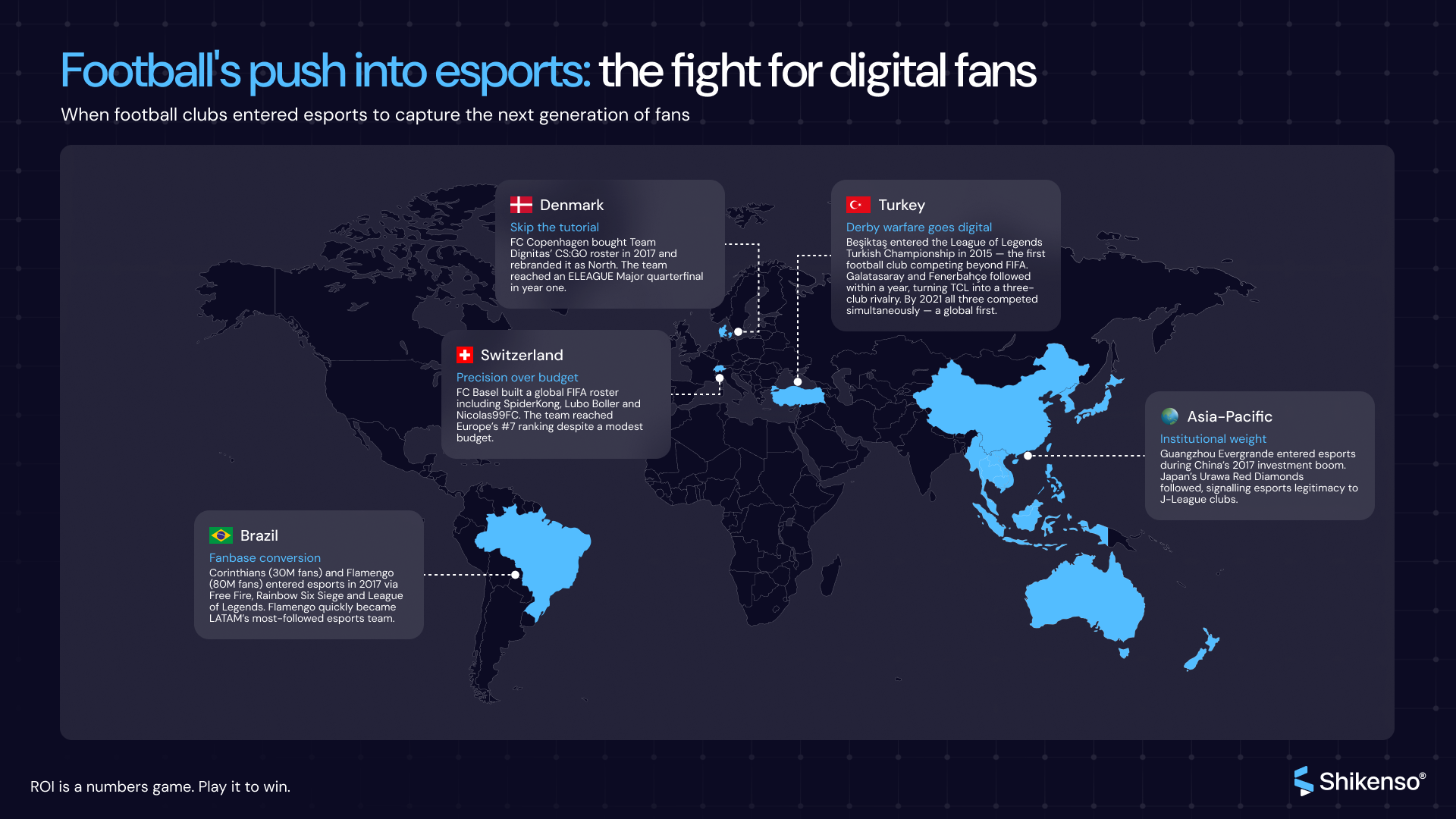 Football's push into esports: the fight for digital fans

When football clubs entered esports to capture the next generation of fans

Denmark

Skip the tutorial

FC Copenhagen bought Team Dignitas' CS:GO roster in 2017 and rebranded it as North. The team reached an ELEAGUE Major quarterfinal in year one.

Turkey

Derby warfare goes digital

Beşiktaş entered the League of Legends Turkish Championship in 2015 — the first football club competing beyond FIFA. Galatasaray and Fenerbahçe followed within a year, turning TCL into a three-club rivalry. By 2021 all three competed simultaneously — a global first.

Switzerland

Precision over budget

FC Basel built a global FIFA roster including SpiderKong, Lubo Boller and Nicolas99FC. The team reached Europe's #7 ranking despite a modest budget.

Asia-Pacific

Institutional weight

Guangzhou Evergrande entered esports during China's 2017 investment boom. Japan's Urawa Red Diamonds followed, signalling esports legitimacy to J-League clubs.

Brazil

Fanbase conversion

Corinthians (30M fans) and Flamengo (80M fans) entered esports in 2017 via Free Fire, Rainbow Six Siege and League of Legends. Flamengo quickly became LATAM's most-followed esports team.

ROI is a numbers game. Play it to win.

Shikenso®