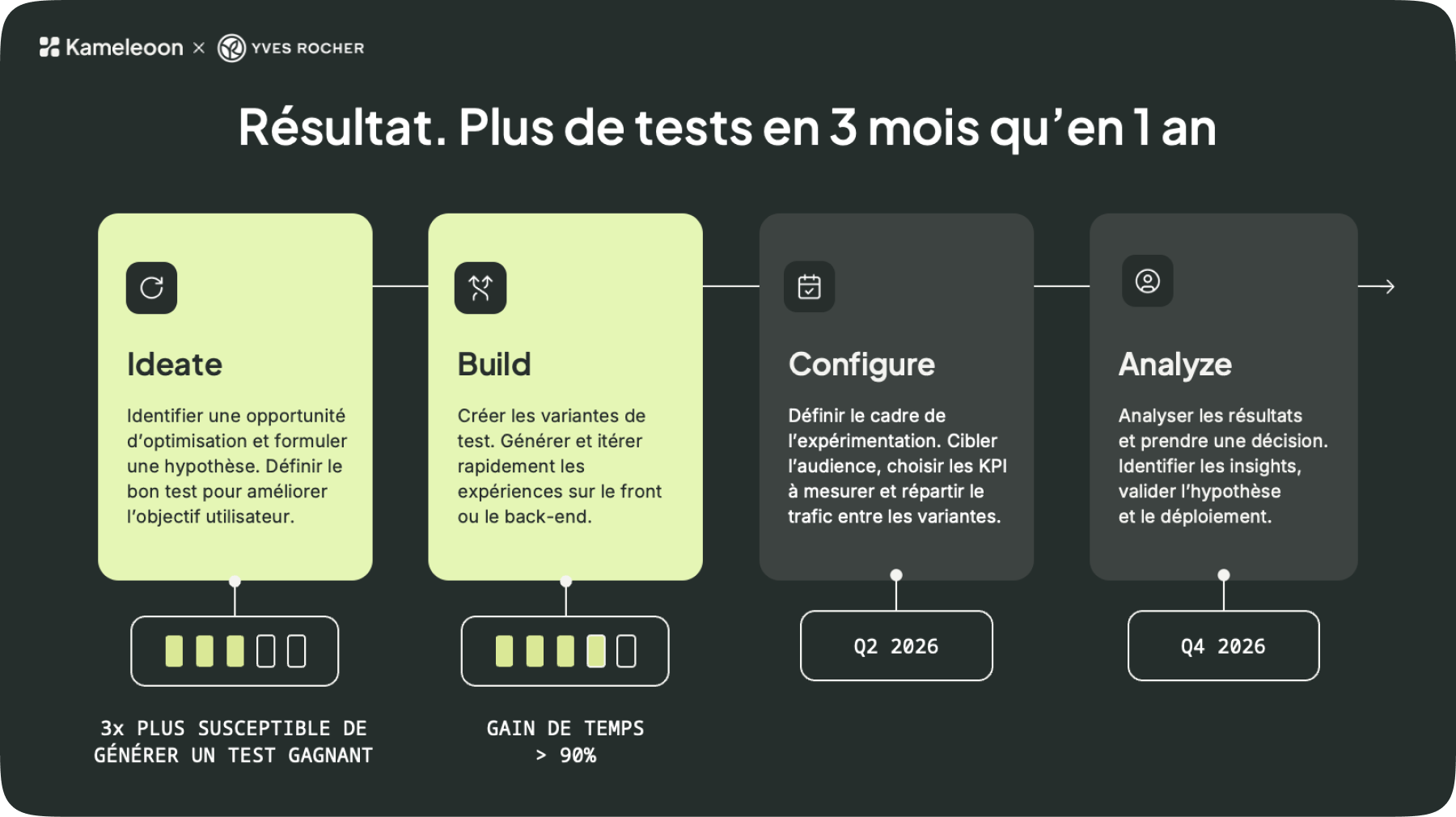 Kameleoon × YVES ROCHER

Résultat. Plus de tests en 3 mois qu'en 1 an

Ideate

Identifier une opportunité d'optimisation et formuler une hypothèse. Définir le bon test pour améliorer l'objectif utilisateur.

3x PLUS SUSCEPTIBLE DE GÉNÉRER UN TEST GAGNANT

Build

Créer les variantes de test. Générer et itérer rapidement les expériences sur le front ou le back-end.

GAIN DE TEMPS > 90%

Configure

Définir le cadre de l'expérimentation. Cibler l'audience, choisir les KPI à mesurer et répartir le trafic entre les variantes.

Q2 2026

Analyze

Analyser les résultats et prendre une décision. Identifier les insights, valider l'hypothèse et le déploiement.

Q4 2026