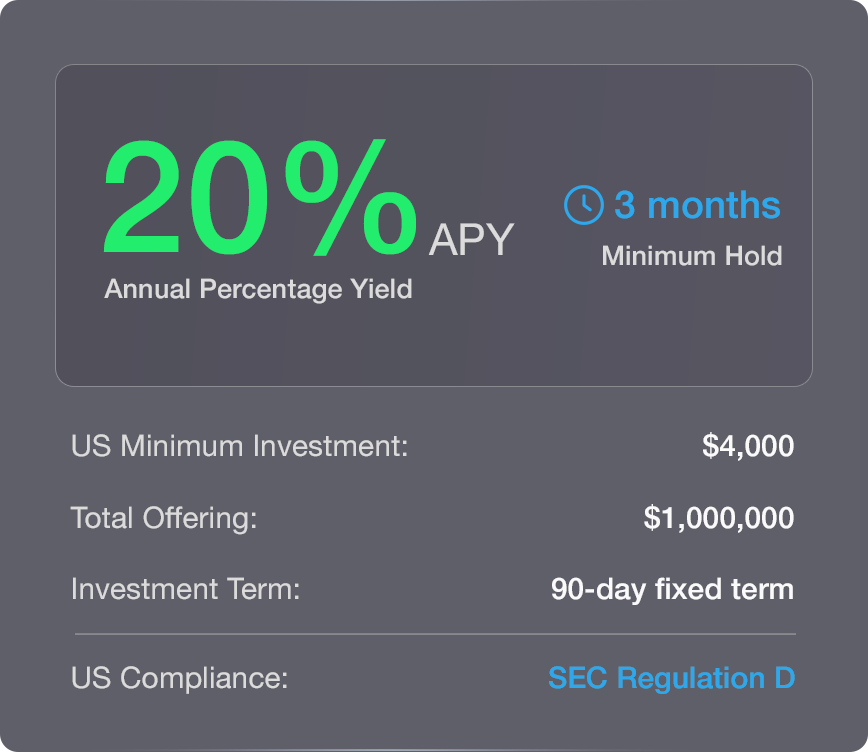 20% APY
Annual Percentage Yield

3 months
Minimum Hold

US Minimum Investment: $4,000

Total Offering: $1,000,000

Investment Term: 90-day fixed term

US Compliance: SEC Regulation D