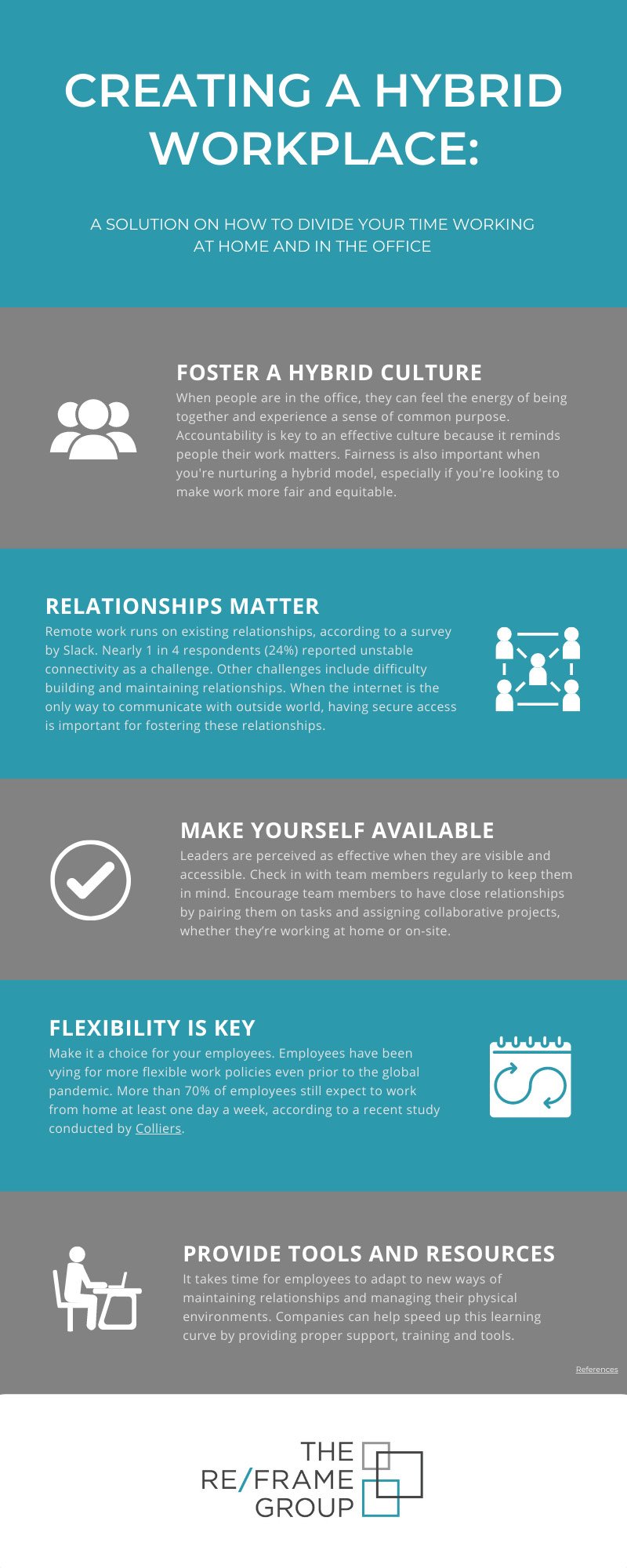 CREATING A HYBRID WORKPLACE:

A SOLUTION ON HOW TO DIVIDE YOUR TIME WORKING AT HOME AND IN THE OFFICE

FOSTER A HYBRID CULTURE

When people are in the office, they can feel the energy of being together and experience a sense of common purpose. Accountability is key to an effective culture because it reminds people their work matters. Fairness is also important when you're nurturing a hybrid model, especially if you're looking to make work more fair and equitable.

RELATIONSHIPS MATTER

Remote work runs on existing relationships, according to a survey by Slack. Nearly 1 in 4 respondents (24%) reported unstable connectivity as a challenge. Other challenges include difficulty building and maintaining relationships. When the internet is the only way to communicate with outside world, having secure access is important for fostering these relationships.

MAKE YOURSELF AVAILABLE

Leaders are perceived as effective when they are visible and accessible. Check in with team members regularly to keep them in mind. Encourage team members to have close relationships by pairing them on tasks and assigning collaborative projects, whether they're working at home or on-site.

FLEXIBILITY IS KEY

Make it a choice for your employees. Employees have been vying for more flexible work policies even prior to the global pandemic. More than 70% of employees still expect to work from home at least one day a week, according to a recent study conducted by Colliers.

PROVIDE TOOLS AND RESOURCES

It takes time for employees to adapt to new ways of maintaining relationships and managing their physical environments. Companies can help speed up this learning curve by providing proper support, training and tools.

References

THE RE/FRAME GROUP