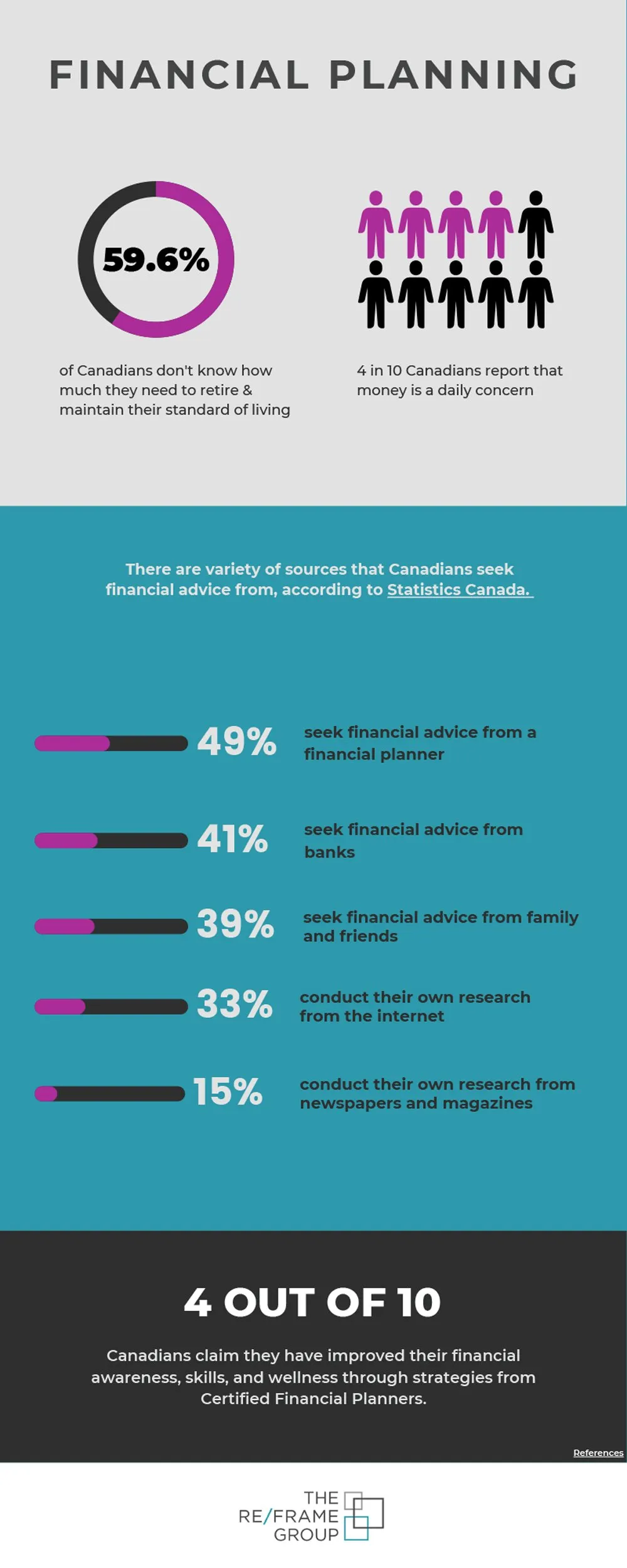 FINANCIAL PLANNING

59.6%

of Canadians don't know how much they need to retire & maintain their standard of living

4 in 10 Canadians report that money is a daily concern

There are variety of sources that Canadians seek financial advice from, according to Statistics Canada.

49% seek financial advice from a financial planner

41% seek financial advice from banks

39% seek financial advice from family and friends

33% conduct their own research from the internet

15% conduct their own research from newspapers and magazines

4 OUT OF 10

Canadians claim they have improved their financial awareness, skills, and wellness through strategies from Certified Financial Planners.

References

THE RE/FRAME GROUP