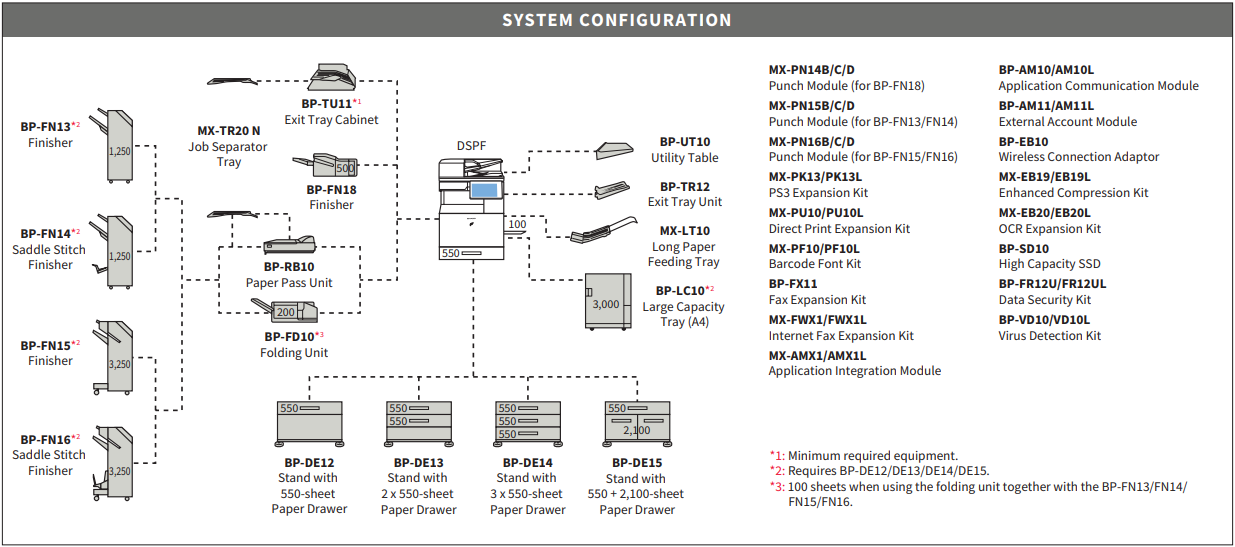 SYSTEM CONFIGURATION

BP-FN13*2
Finisher

1,250

BP-FN14*2
Saddle Stitch Finisher

1,250

BP-FN15*2
Finisher

3,250

BP-FN16*2
Saddle Stitch Finisher

3,250

MX-TR20 N
Job Separator Tray

BP-TU11*1
Exit Tray Cabinet

500

BP-FN18
Finisher

BP-RB10
Paper Pass Unit

200

BP-FD10*3
Folding Unit

DSPF

100

550

BP-UT10
Utility Table

BP-TR12
Exit Tray Unit

MX-LT10
Long Paper Feeding Tray

3,000

BP-LC10*2
Large Capacity Tray (A4)

550

BP-DE12
Stand with 550-sheet Paper Drawer

550
550

BP-DE13
Stand with 2 x 550-sheet Paper Drawer

550
550
550

BP-DE14
Stand with 3 x 550-sheet Paper Drawer

550
2,100

BP-DE15
Stand with 550 + 2,100-sheet Paper Drawer

MX-PN14B/C/D
Punch Module (for BP-FN18)
MX-PN15B/C/D
Punch Module (for BP-FN13/FN14)
MX-PN16B/C/D
Punch Module (for BP-FN15/FN16)
MX-PK13/PK13L
PS3 Expansion Kit
MX-PU10/PU10L
Direct Print Expansion Kit
MX-PF10/PF10L
Barcode Font Kit
BP-FX11
Fax Expansion Kit
MX-FWX1/FWX1L
Internet Fax Expansion Kit
MX-AMX1/AMX1L
Application Integration Module

BP-AM10/AM10L
Application Communication Module
BP-AM11/AM11L
External Account Module
BP-EB10
Wireless Connection Adaptor
MX-EB19/EB19L
Enhanced Compression Kit
MX-EB20/EB20L
OCR Expansion Kit
BP-SD10
High Capacity SSD
BP-FR12U/FR12UL
Data Security Kit
BP-VD10/VD10L
Virus Detection Kit

*1: Minimum required equipment.
*2: Requires BP-DE12/DE13/DE14/DE15.
*3: 100 sheets when using the folding unit together with the BP-FN13/FN14/FN15/FN16.