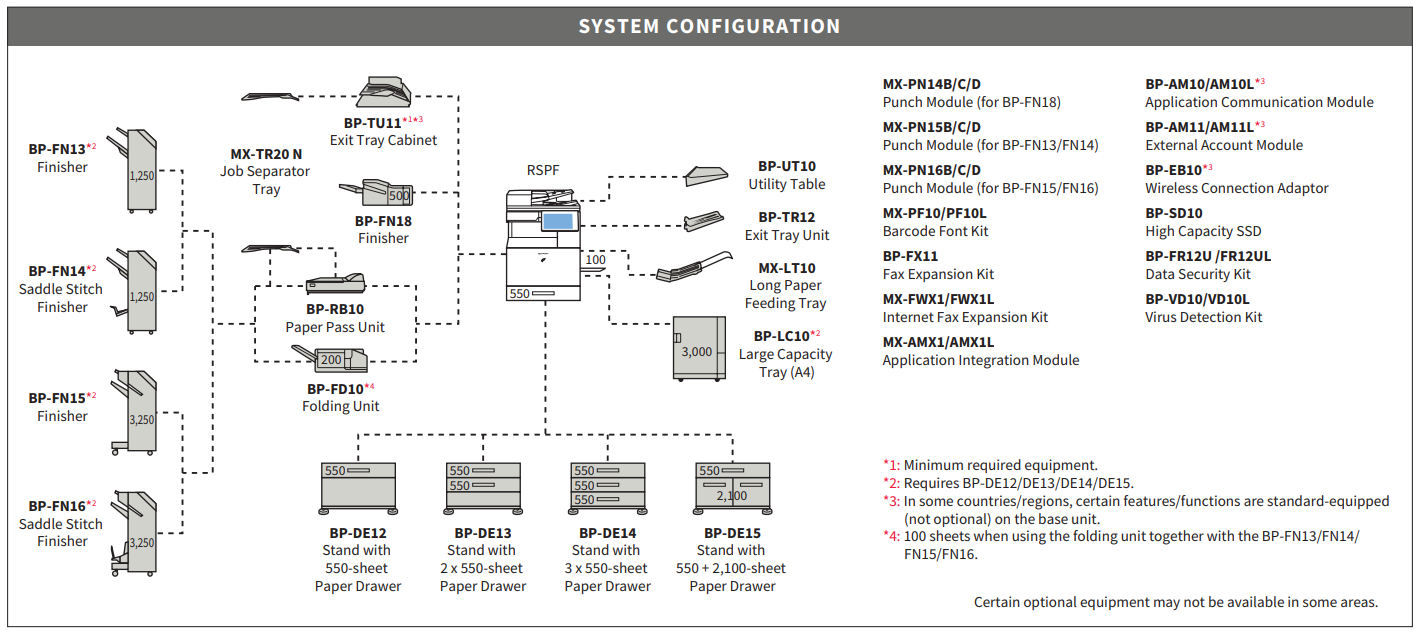 SYSTEM CONFIGURATION

BP-FN13*2
Finisher
1,250

BP-FN14*2
Saddle Stitch Finisher
1,250

BP-FN15*2
Finisher
3,250

BP-FN16*2
Saddle Stitch Finisher
3,250

MX-TR20 N
Job Separator Tray

BP-TU11*1*3
Exit Tray Cabinet

500
BP-FN18
Finisher

BP-RB10
Paper Pass Unit

200
BP-FD10*4
Folding Unit

RSPF
100
550

BP-UT10
Utility Table

BP-TR12
Exit Tray Unit

MX-LT10
Long Paper Feeding Tray

3,000
BP-LC10*2
Large Capacity Tray (A4)

550
BP-DE12
Stand with 550-sheet Paper Drawer

550
550
BP-DE13
Stand with 2 x 550-sheet Paper Drawer

550
550
550
BP-DE14
Stand with 3 x 550-sheet Paper Drawer

550
2,100
BP-DE15
Stand with 550 + 2,100-sheet Paper Drawer

MX-PN14B/C/D
Punch Module (for BP-FN18)
MX-PN15B/C/D
Punch Module (for BP-FN13/FN14)
MX-PN16B/C/D
Punch Module (for BP-FN15/FN16)
MX-PF10/PF10L
Barcode Font Kit
BP-FX11
Fax Expansion Kit
MX-FWX1/FWX1L
Internet Fax Expansion Kit
MX-AMX1/AMX1L
Application Integration Module

BP-AM10/AM10L*3
Application Communication Module
BP-AM11/AM11L*3
External Account Module
BP-EB10*3
Wireless Connection Adaptor
BP-SD10
High Capacity SSD
BP-FR12U /FR12UL
Data Security Kit
BP-VD10/VD10L
Virus Detection Kit

*1: Minimum required equipment.
*2: Requires BP-DE12/DE13/DE14/DE15.
*3: In some countries/regions, certain features/functions are standard-equipped (not optional) on the base unit.
*4: 100 sheets when using the folding unit together with the BP-FN13/FN14/FN15/FN16.

Certain optional equipment may not be available in some areas.