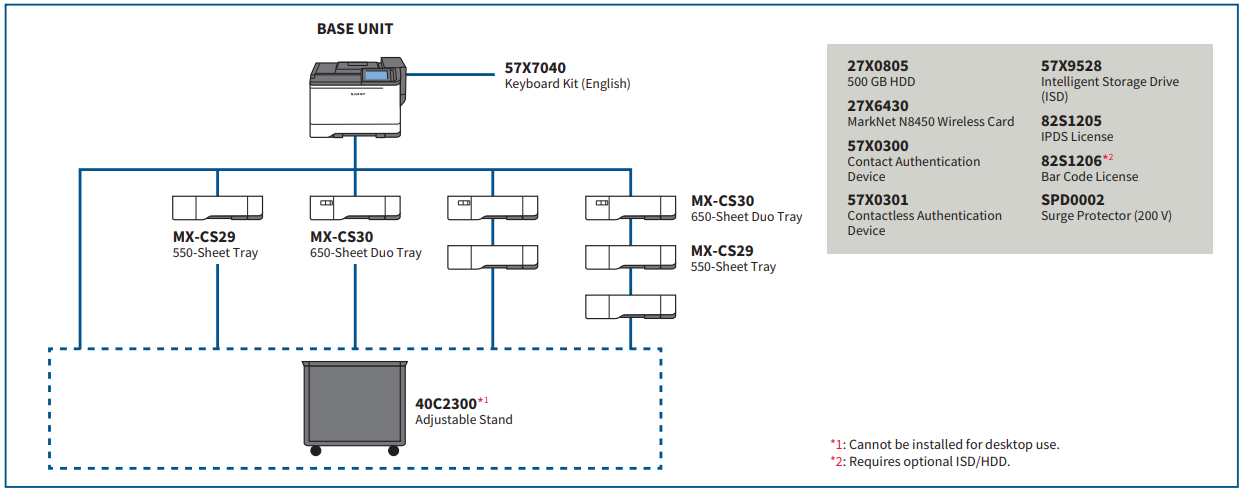 BASE UNIT

57X7040
Keyboard Kit (English)

MX-CS29
550-Sheet Tray

MX-CS30
650-Sheet Duo Tray

MX-CS30
650-Sheet Duo Tray

MX-CS29
550-Sheet Tray

40C2300*1
Adjustable Stand

27X0805
500 GB HDD

27X6430
MarkNet N8450 Wireless Card

57X0300
Contact Authentication Device

57X0301
Contactless Authentication Device

57X9528
Intelligent Storage Drive (ISD)

82S1205
IPDS License

82S1206*2
Bar Code License

SPD0002
Surge Protector (200 V)

*1: Cannot be installed for desktop use.
*2: Requires optional ISD/HDD.