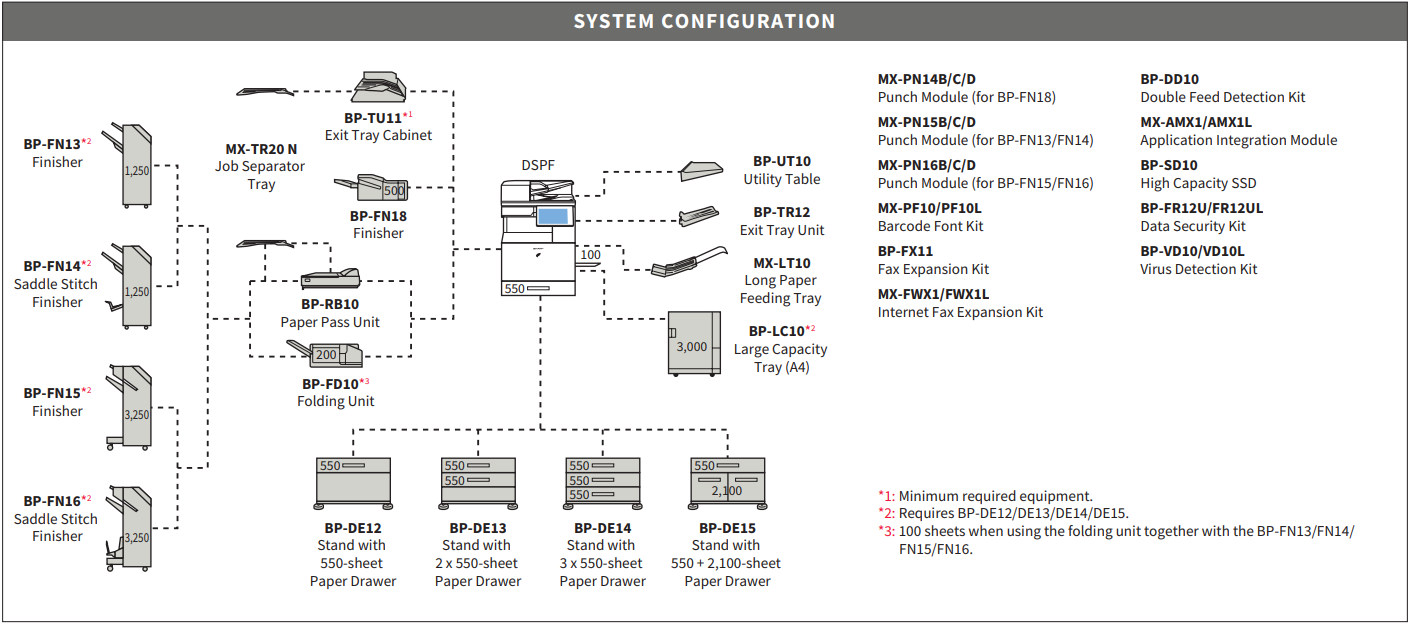 SYSTEM CONFIGURATION

BP-FN13*2
Finisher

1,250

BP-FN14*2
Saddle Stitch
Finisher

1,250

BP-FN15*2
Finisher

3,250

BP-FN16*2
Saddle Stitch
Finisher

3,250

MX-TR20 N
Job Separator
Tray

BP-TU11*1
Exit Tray Cabinet

500

BP-FN18
Finisher

BP-RB10
Paper Pass Unit

200

BP-FD10*3
Folding Unit

DSPF

100

550

BP-UT10
Utility Table

BP-TR12
Exit Tray Unit

MX-LT10
Long Paper
Feeding Tray

3,000

BP-LC10*2
Large Capacity
Tray (A4)

550

BP-DE12
Stand with
550-sheet
Paper Drawer

550
550

BP-DE13
Stand with
2 x 550-sheet
Paper Drawer

550
550
550

BP-DE14
Stand with
3 x 550-sheet
Paper Drawer

550
2,100

BP-DE15
Stand with
550 + 2,100-sheet
Paper Drawer

MX-PN14B/C/D
Punch Module (for BP-FN18)

MX-PN15B/C/D
Punch Module (for BP-FN13/FN14)

MX-PN16B/C/D
Punch Module (for BP-FN15/FN16)

MX-PF10/PF10L
Barcode Font Kit

BP-FX11
Fax Expansion Kit

MX-FWX1/FWX1L
Internet Fax Expansion Kit

BP-DD10
Double Feed Detection Kit

MX-AMX1/AMX1L
Application Integration Module

BP-SD10
High Capacity SSD

BP-FR12U/FR12UL
Data Security Kit

BP-VD10/VD10L
Virus Detection Kit

*1: Minimum required equipment.
*2: Requires BP-DE12/DE13/DE14/DE15.
*3: 100 sheets when using the folding unit together with the BP-FN13/FN14/FN15/FN16.