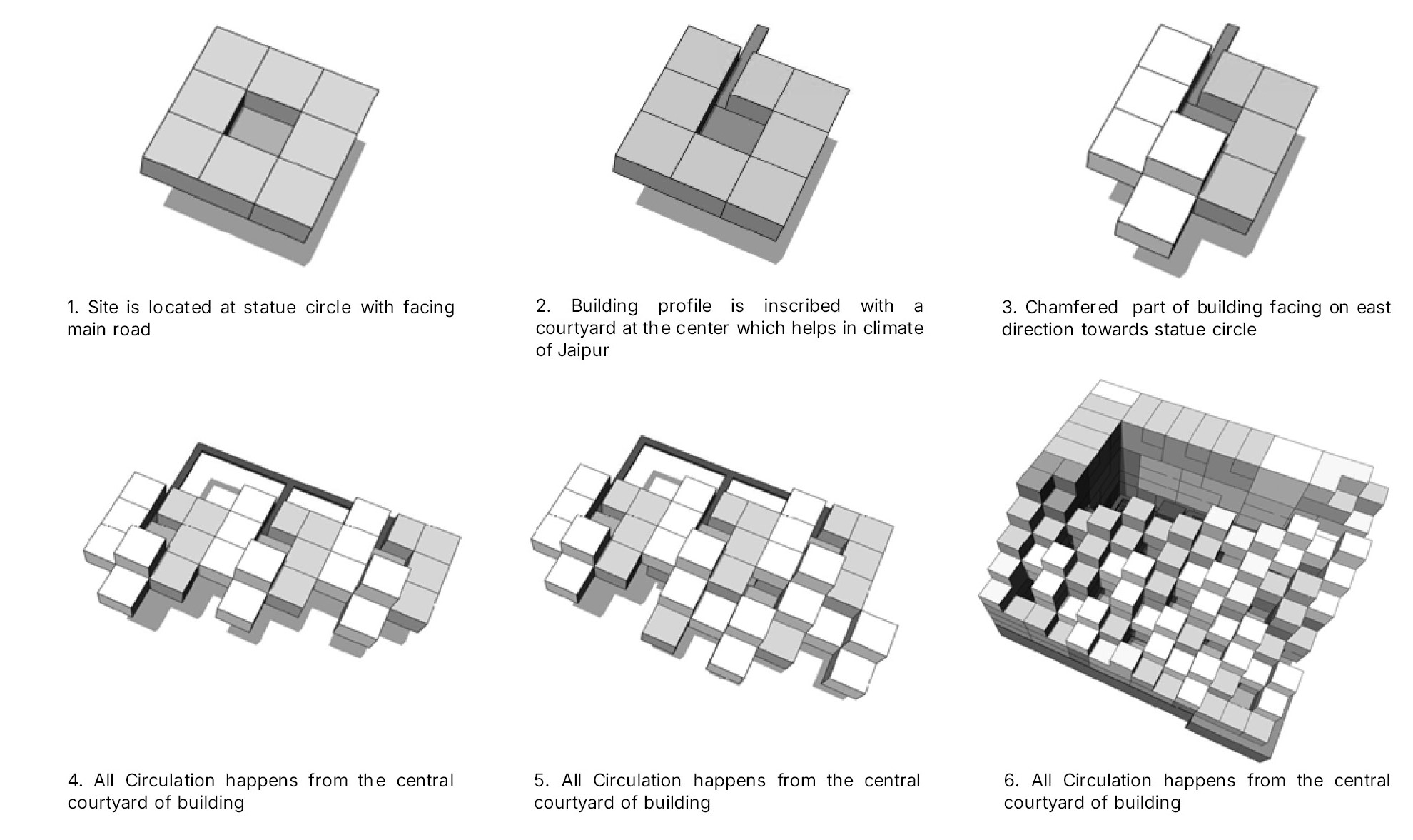 1. Site is located at statue circle with facing main road

2. Building profile is inscribed with a courtyard at the center which helps in climate of Jaipur

3. Chamfered part of building facing on east direction towards statue circle

4. All Circulation happens from the central courtyard of building

5. All Circulation happens from the central courtyard of building

6. All Circulation happens from the central courtyard of building