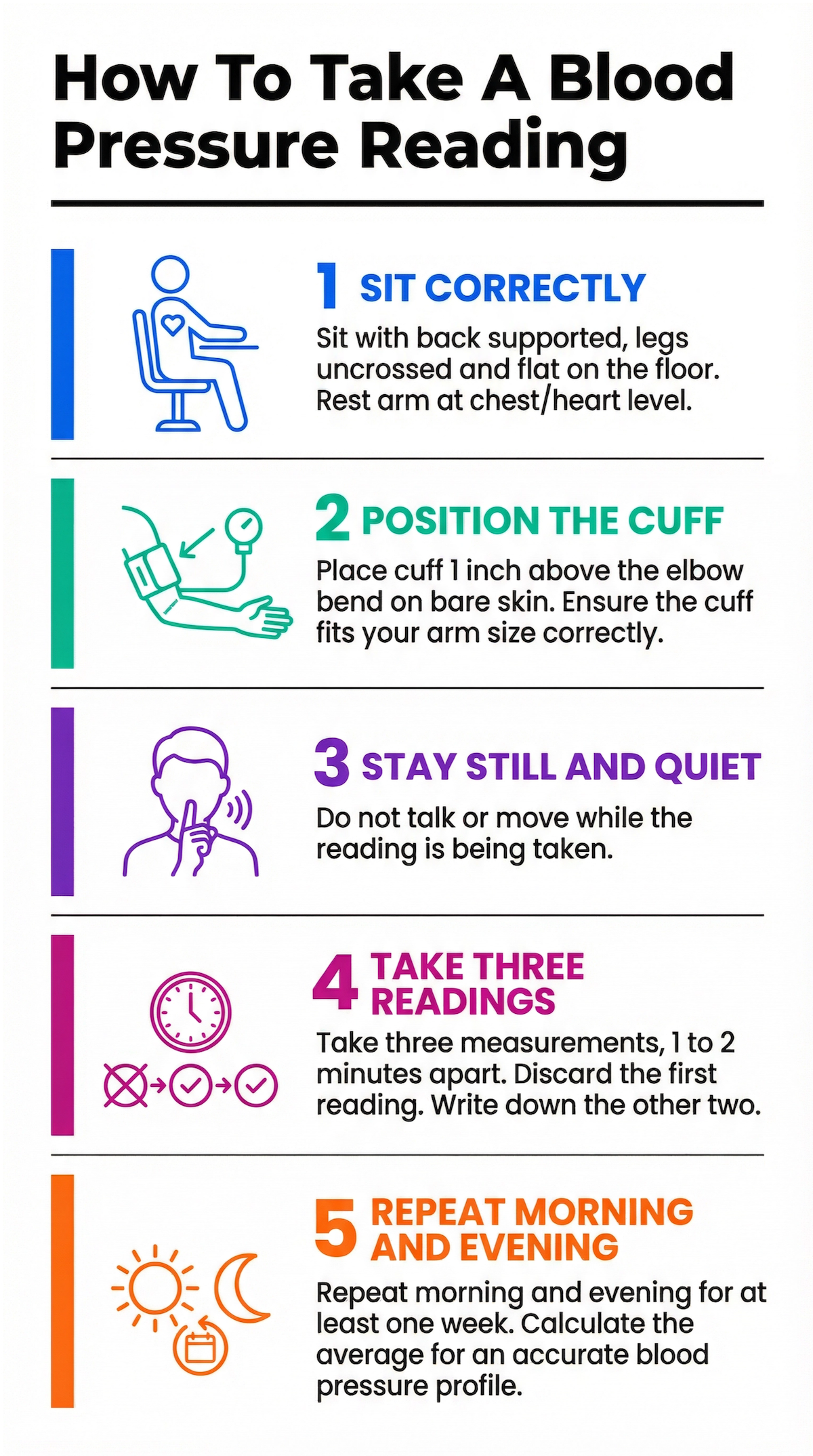 How To Take A Blood Pressure Reading

1 SIT CORRECTLY

Sit with back supported, legs uncrossed and flat on the floor. Rest arm at chest/heart level.

2 POSITION THE CUFF

Place cuff 1 inch above the elbow bend on bare skin. Ensure the cuff fits your arm size correctly.

3 STAY STILL AND QUIET

Do not talk or move while the reading is being taken.

4 TAKE THREE READINGS

Take three measurements, 1 to 2 minutes apart. Discard the first reading. Write down the other two.

5 REPEAT MORNING AND EVENING

Repeat morning and evening for at least one week. Calculate the average for an accurate blood pressure profile.