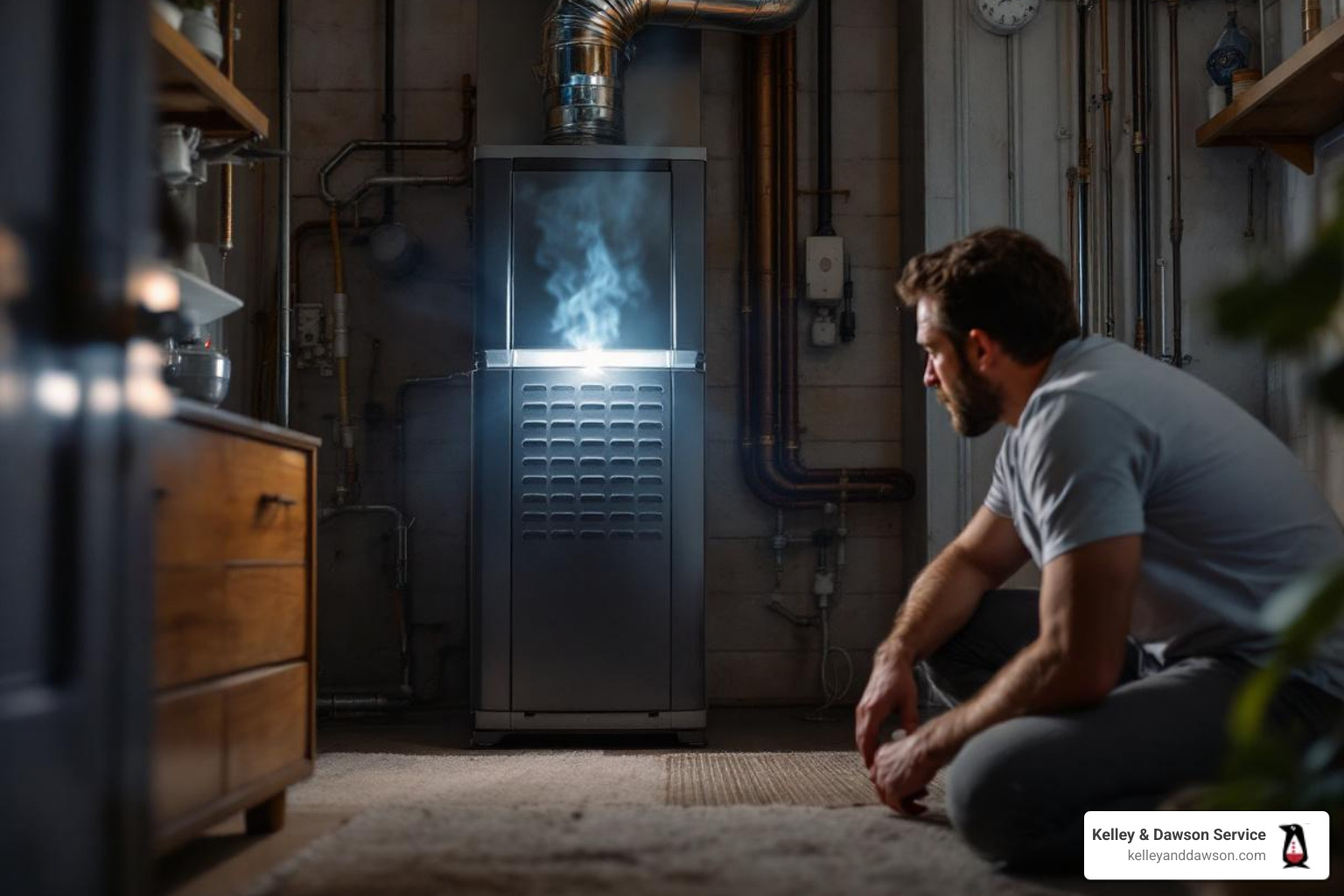 Kelley & Dawson Service
kelleyanddawson.com