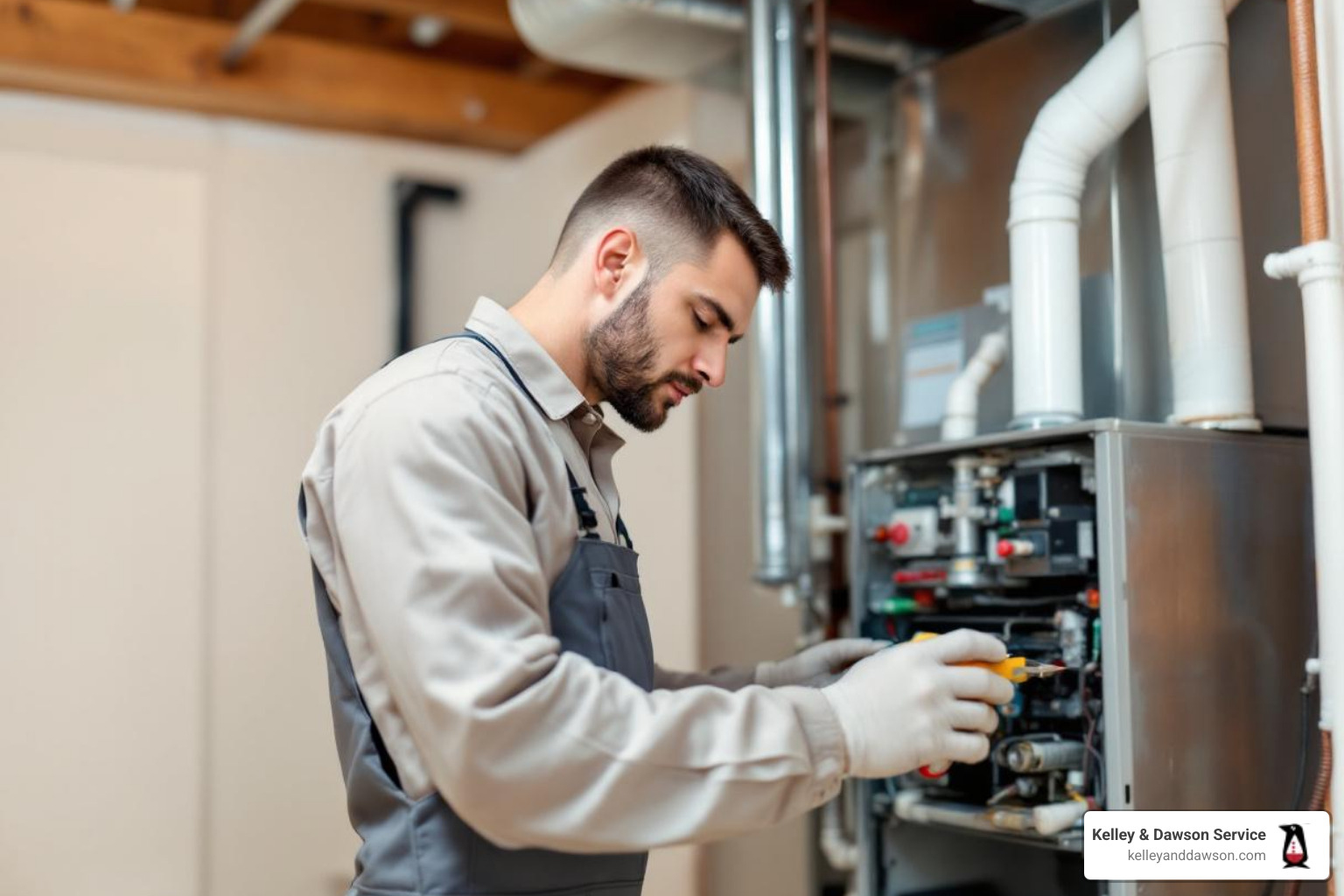 Kelley & Dawson Service
kelleyanddawson.com