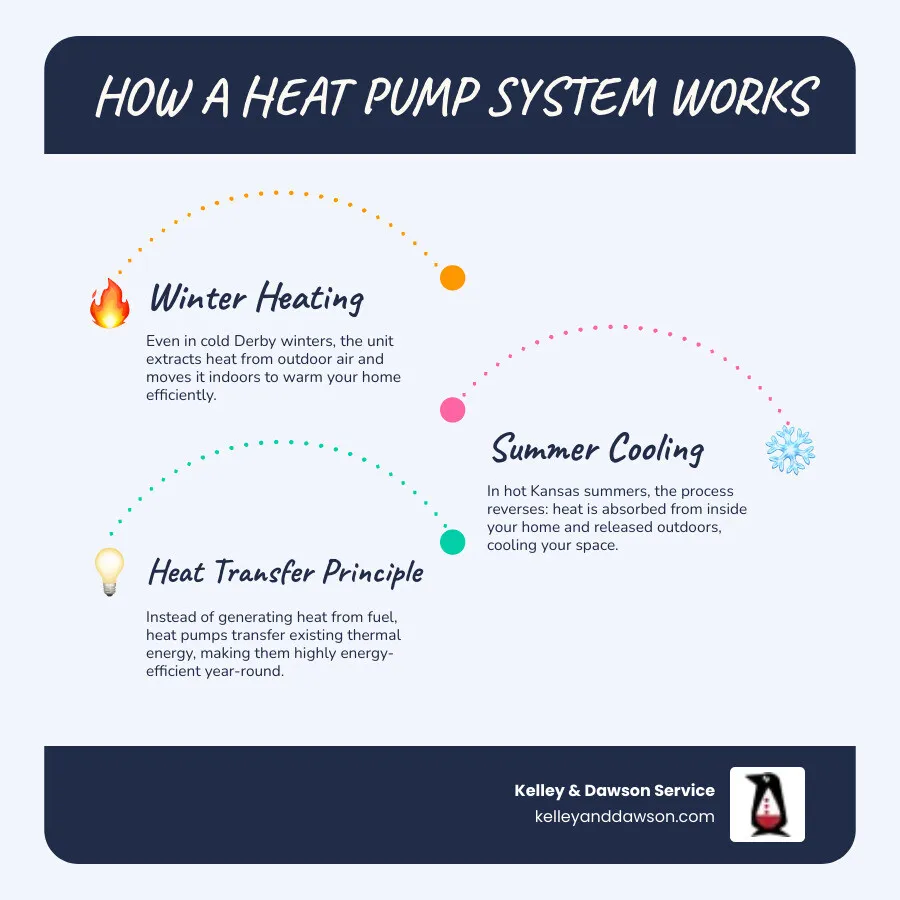 HOW A HEAT PUMP SYSTEM WORKS

Winter Heating

Even in cold Derby winters, the unit extracts heat from outdoor air and moves it indoors to warm your home efficiently.

Summer Cooling

In hot Kansas summers, the process reverses: heat is absorbed from inside your home and released outdoors, cooling your space.

Heat Transfer Principle

Instead of generating heat from fuel, heat pumps transfer existing thermal energy, making them highly energy-efficient year-round.

Kelley & Dawson Service
kelleyanddawson.com