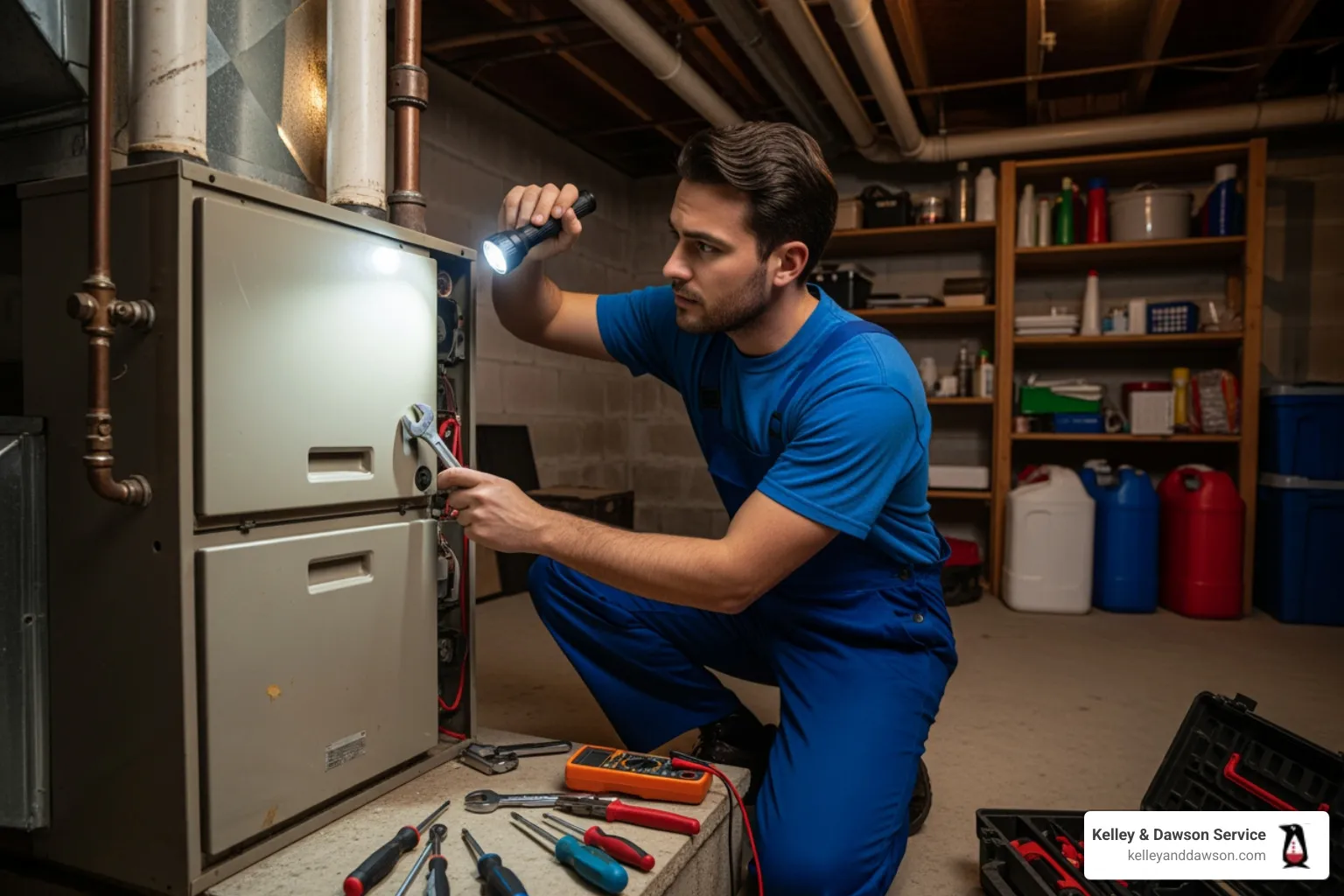 Kelley & Dawson Service
kelleyanddawson.com