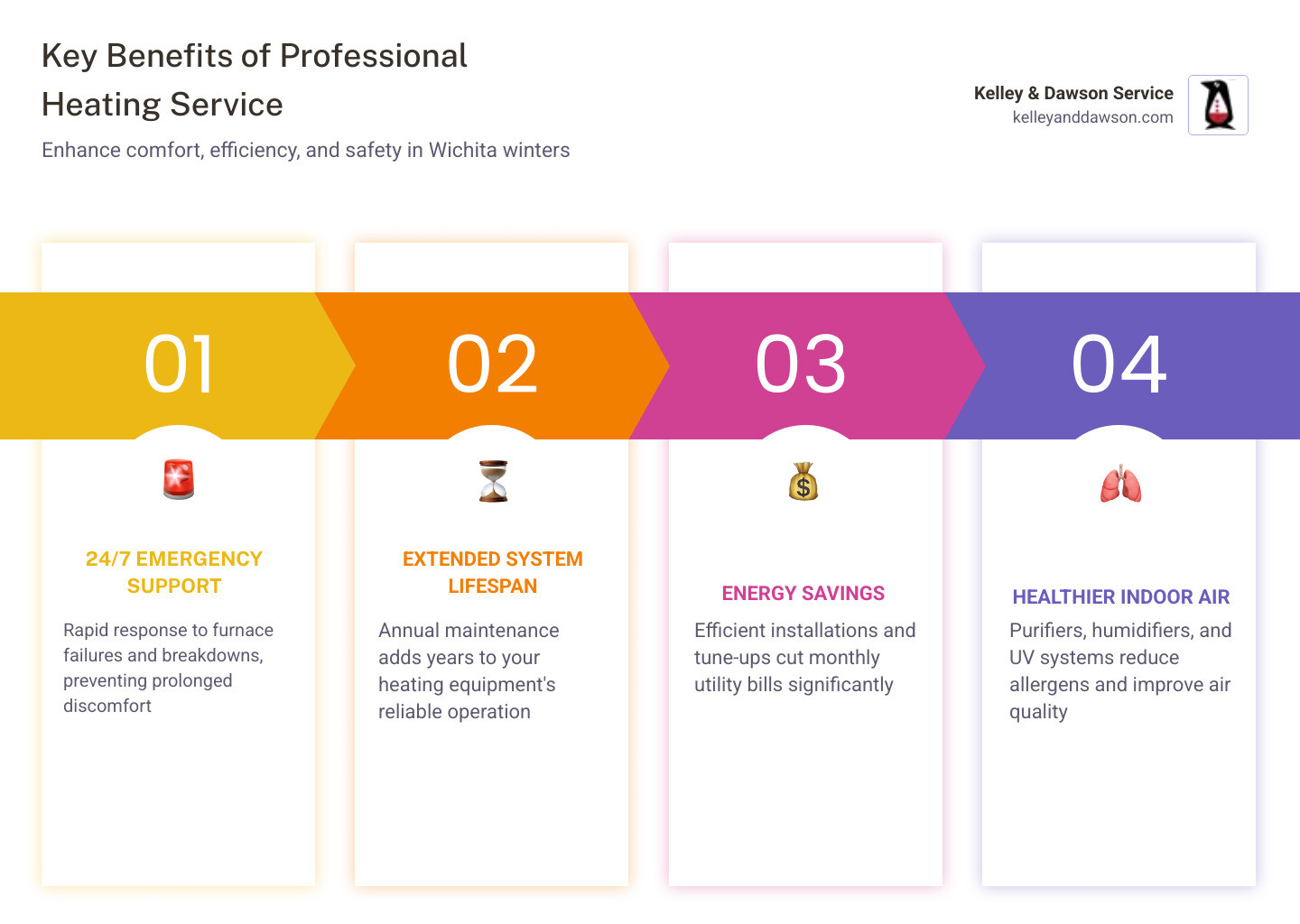 Key Benefits of Professional Heating Service

Enhance comfort, efficiency, and safety in Wichita winters

Kelley & Dawson Service
kelleyanddawson.com

01

24/7 EMERGENCY SUPPORT

Rapid response to furnace failures and breakdowns, preventing prolonged discomfort

02

EXTENDED SYSTEM LIFESPAN

Annual maintenance adds years to your heating equipment's reliable operation

03

ENERGY SAVINGS

Efficient installations and tune-ups cut monthly utility bills significantly

04

HEALTHIER INDOOR AIR

Purifiers, humidifiers, and UV systems reduce allergens and improve air quality