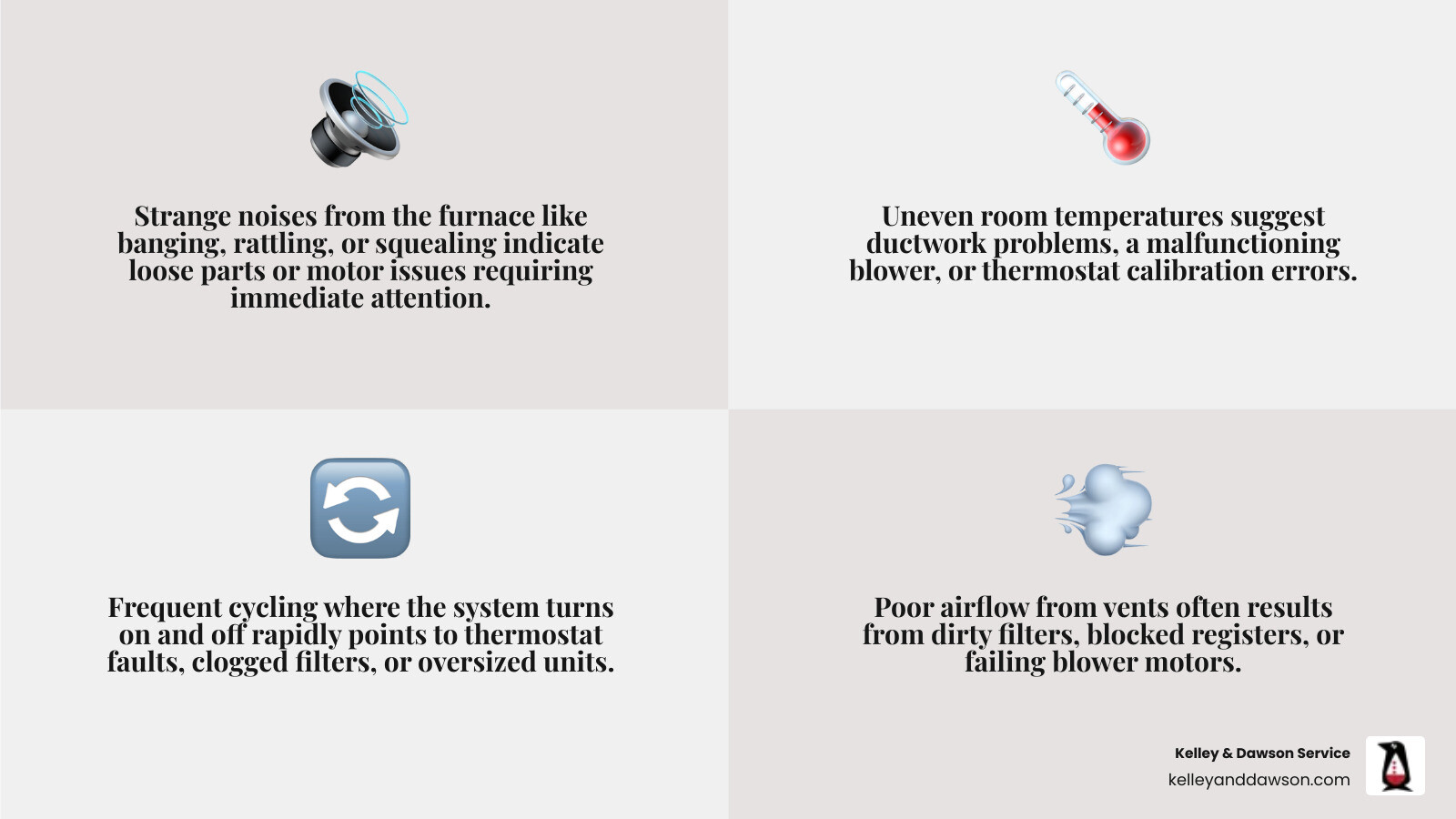 Strange noises from the furnace like banging, rattling, or squealing indicate loose parts or motor issues requiring immediate attention.

Uneven room temperatures suggest ductwork problems, a malfunctioning blower, or thermostat calibration errors.

Frequent cycling where the system turns on and off rapidly points to thermostat faults, clogged filters, or oversized units.

Poor airflow from vents often results from dirty filters, blocked registers, or failing blower motors.

Kelley & Dawson Service
kelleyanddawson.com