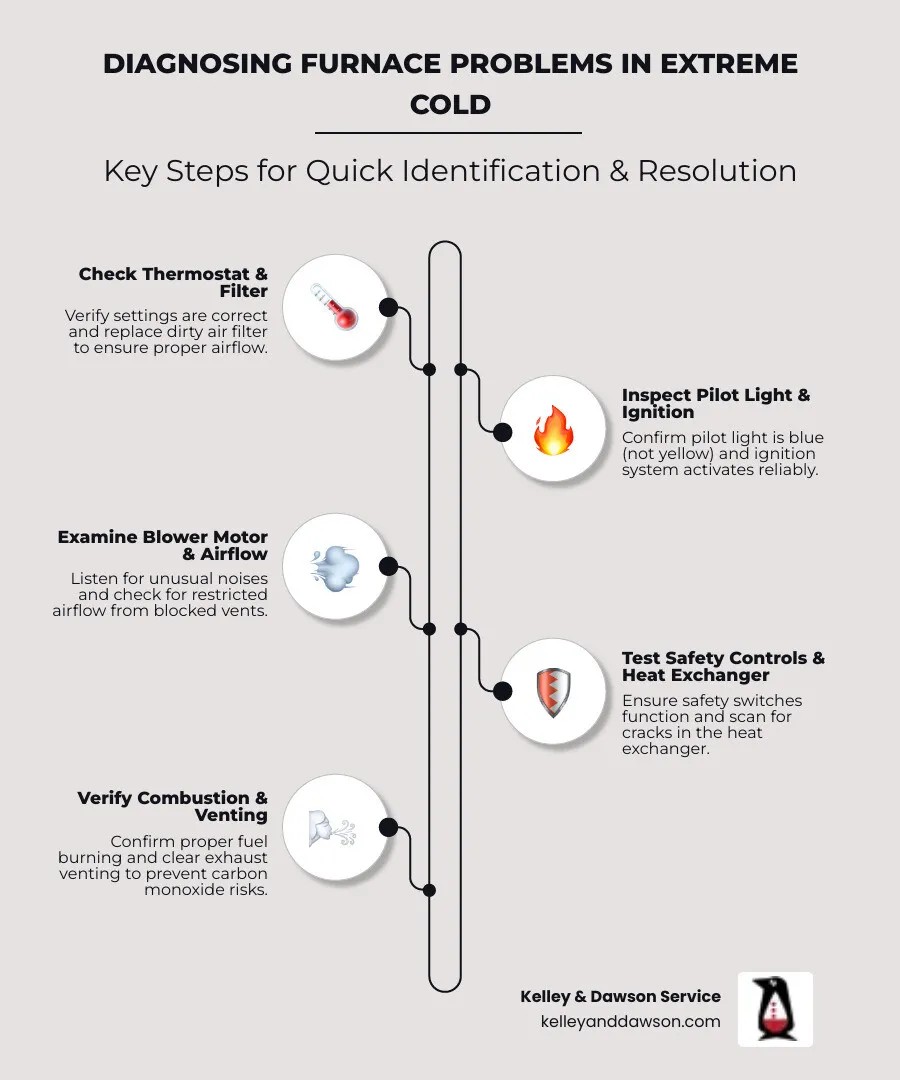 DIAGNOSING FURNACE PROBLEMS IN EXTREME COLD

Key Steps for Quick Identification & Resolution

Check Thermostat & Filter
Verify settings are correct and replace dirty air filter to ensure proper airflow.

Inspect Pilot Light & Ignition
Confirm pilot light is blue (not yellow) and ignition system activates reliably.

Examine Blower Motor & Airflow
Listen for unusual noises and check for restricted airflow from blocked vents.

Test Safety Controls & Heat Exchanger
Ensure safety switches function and scan for cracks in the heat exchanger.

Verify Combustion & Venting
Confirm proper fuel burning and clear exhaust venting to prevent carbon monoxide risks.

Kelley & Dawson Service
kelleyanddawson.com