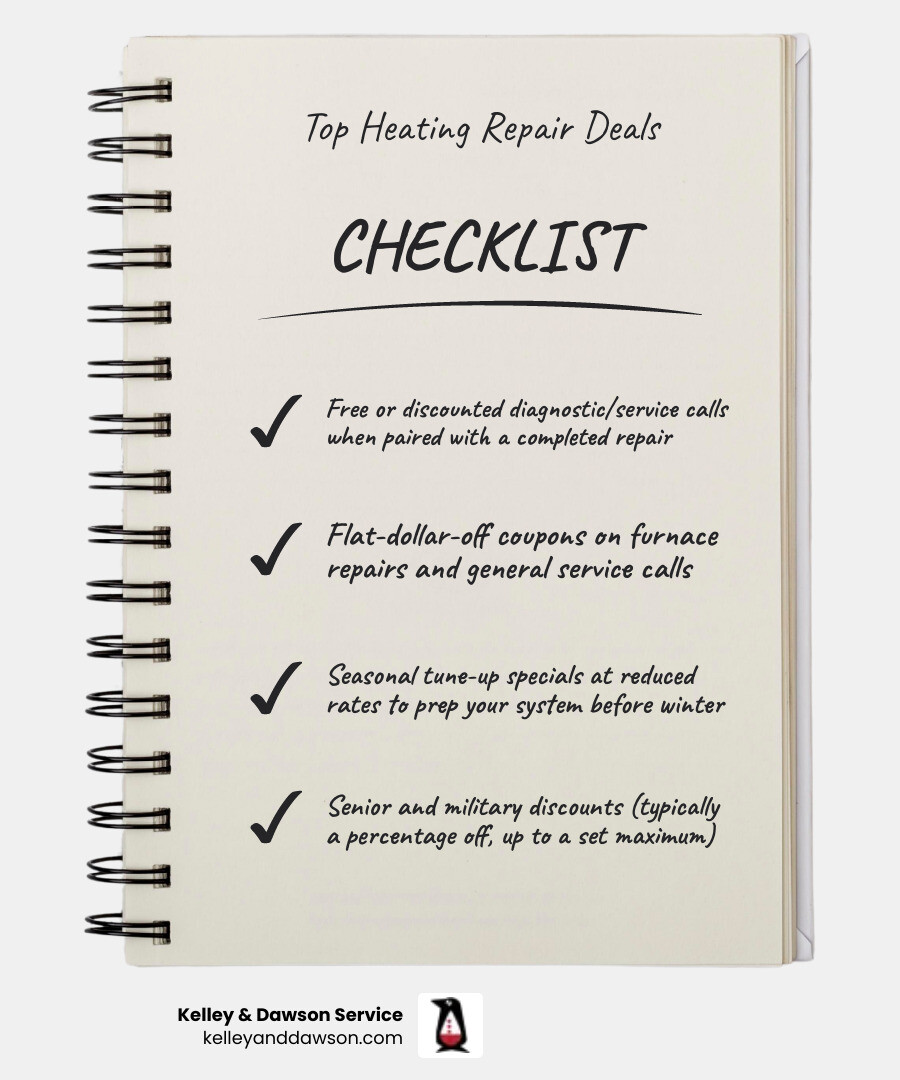 Top Heating Repair Deals

CHECKLIST

✓ Free or discounted diagnostic/service calls when paired with a completed repair

✓ Flat-dollar-off coupons on furnace repairs and general service calls

✓ Seasonal tune-up specials at reduced rates to prep your system before winter

✓ Senior and military discounts (typically a percentage off, up to a set maximum)

Kelley & Dawson Service
kelleyanddawson.com