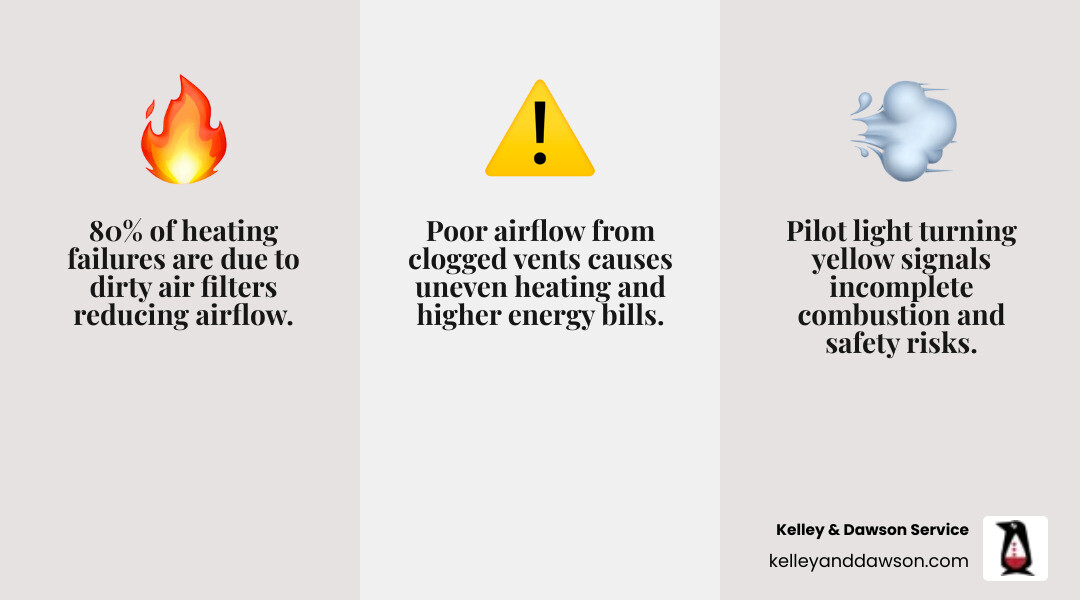 80% of heating failures are due to dirty air filters reducing airflow.

Poor airflow from clogged vents causes uneven heating and higher energy bills.

Pilot light turning yellow signals incomplete combustion and safety risks.

Kelley & Dawson Service
kelleyanddawson.com