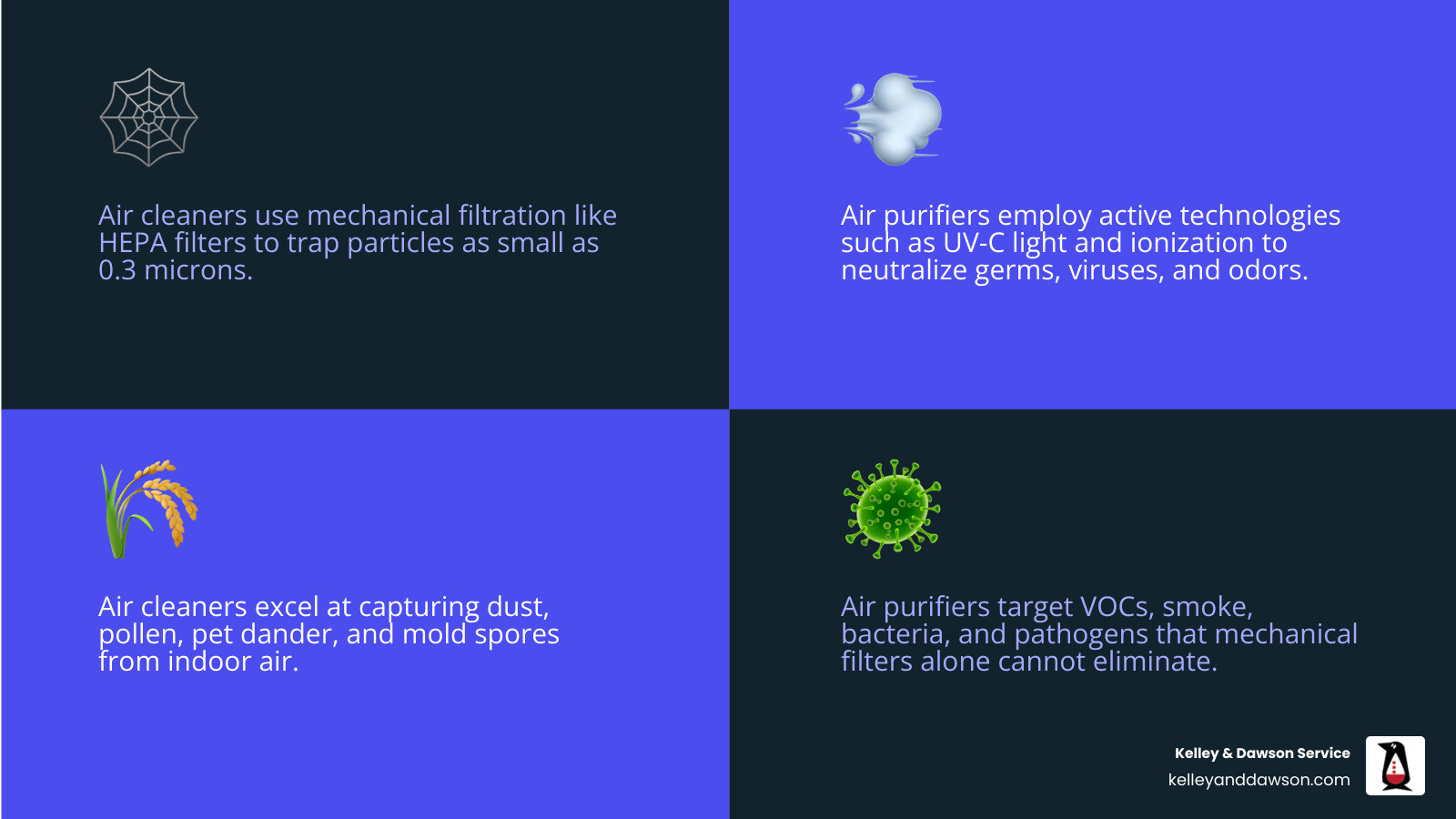 Air cleaners use mechanical filtration like HEPA filters to trap particles as small as 0.3 microns.

Air purifiers employ active technologies such as UV-C light and ionization to neutralize germs, viruses, and odors.

Air cleaners excel at capturing dust, pollen, pet dander, and mold spores from indoor air.

Air purifiers target VOCs, smoke, bacteria, and pathogens that mechanical filters alone cannot eliminate.

Kelley & Dawson Service
kelleyanddawson.com