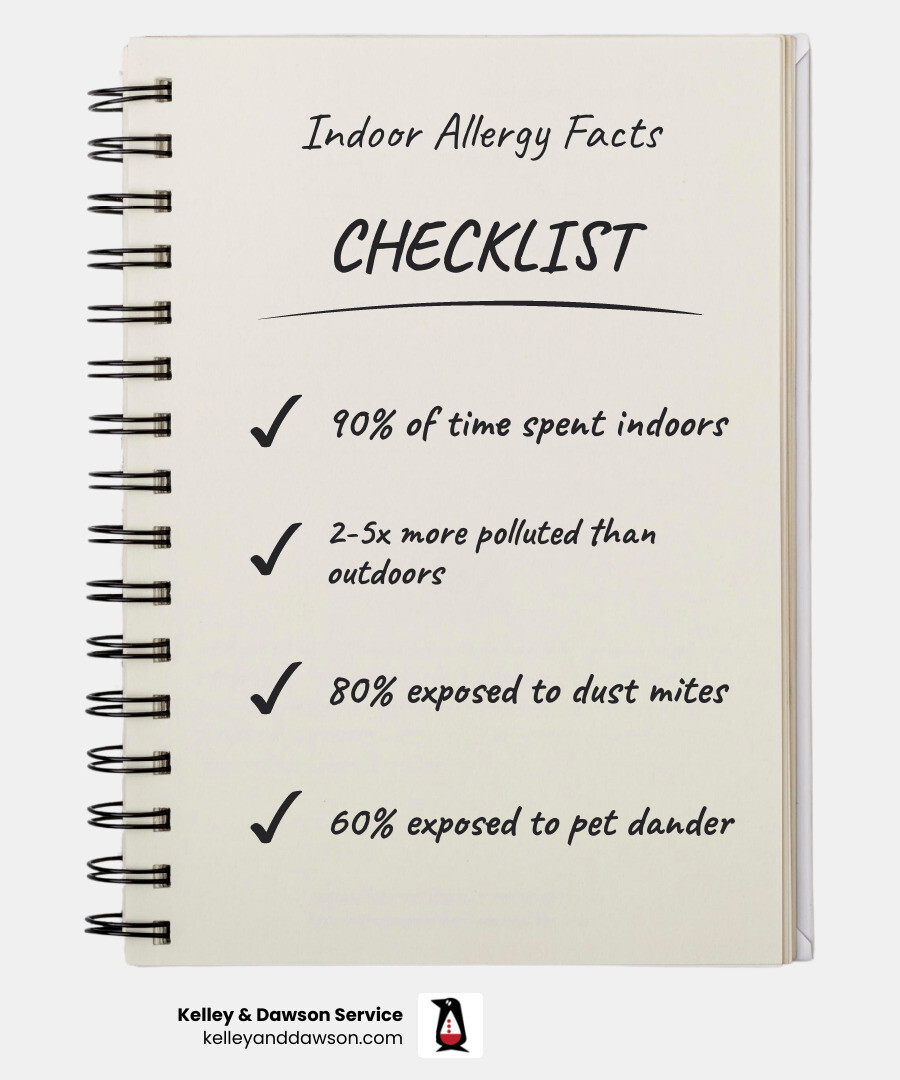 Indoor Allergy Facts

CHECKLIST

✓ 90% of time spent indoors

✓ 2-5x more polluted than outdoors

✓ 80% exposed to dust mites

✓ 60% exposed to pet dander

Kelley & Dawson Service
kelleyanddawson.com