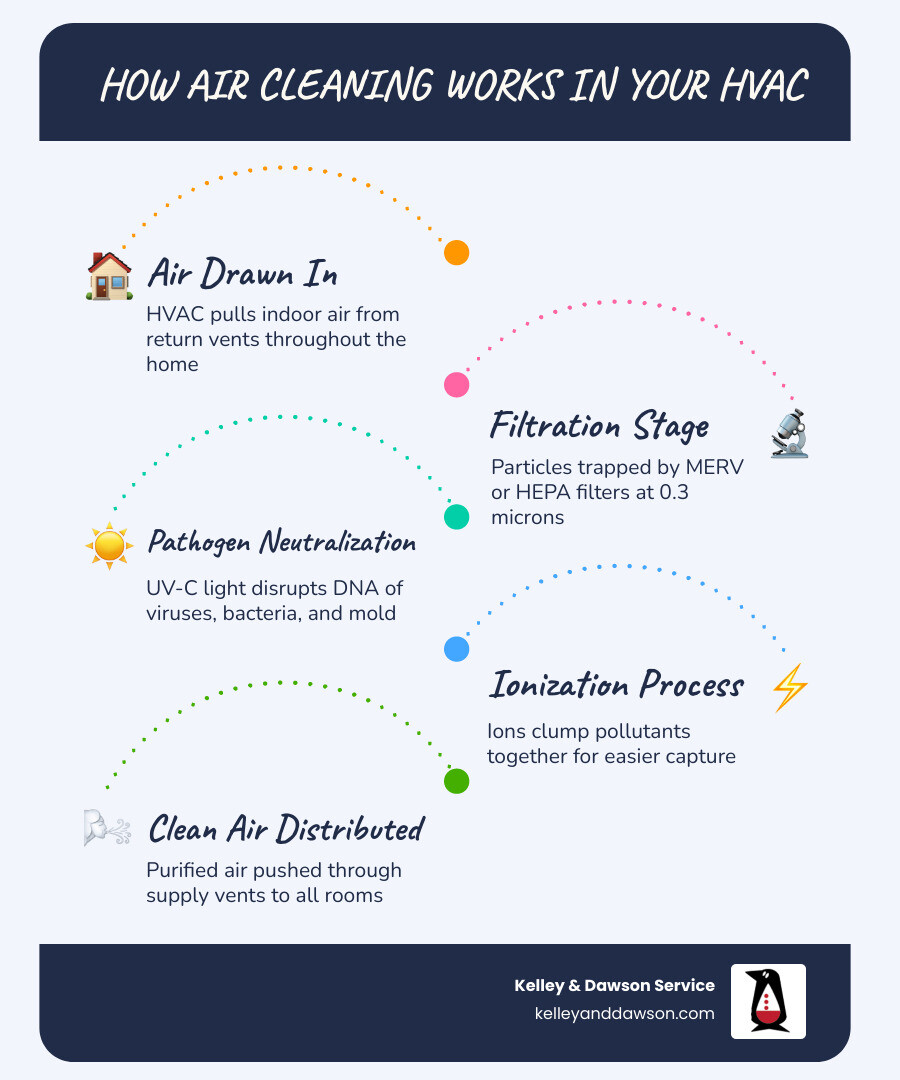 HOW AIR CLEANING WORKS IN YOUR HVAC

Air Drawn In

HVAC pulls indoor air from return vents throughout the home

Filtration Stage

Particles trapped by MERV or HEPA filters at 0.3 microns

Pathogen Neutralization

UV-C light disrupts DNA of viruses, bacteria, and mold

Ionization Process

Ions clump pollutants together for easier capture

Clean Air Distributed

Purified air pushed through supply vents to all rooms

Kelley & Dawson Service
kelleyanddawson.com