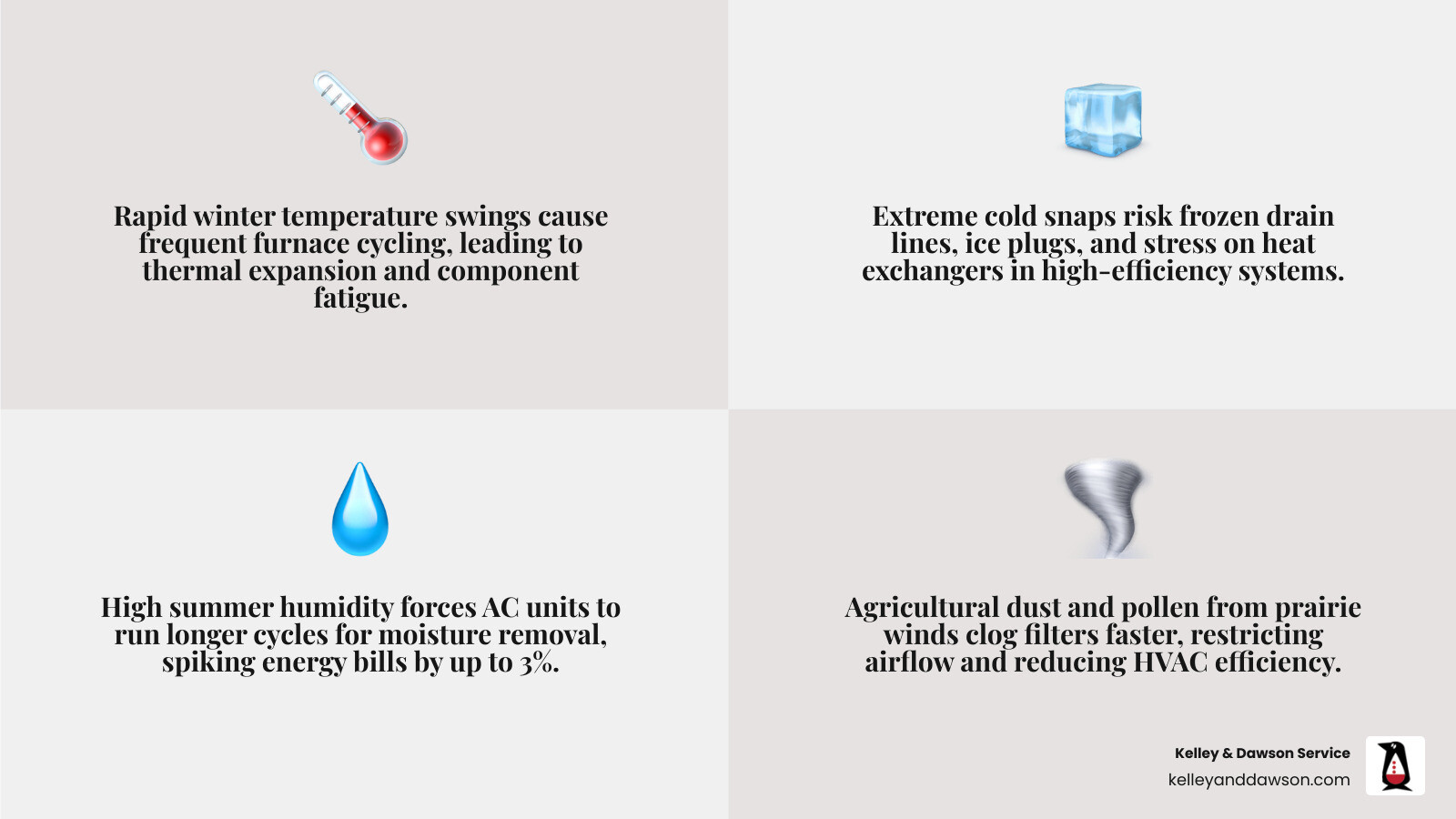 Rapid winter temperature swings cause frequent furnace cycling, leading to thermal expansion and component fatigue.

Extreme cold snaps risk frozen drain lines, ice plugs, and stress on heat exchangers in high-efficiency systems.

High summer humidity forces AC units to run longer cycles for moisture removal, spiking energy bills by up to 3%.

Agricultural dust and pollen from prairie winds clog filters faster, restricting airflow and reducing HVAC efficiency.

Kelley & Dawson Service
kelleyanddawson.com