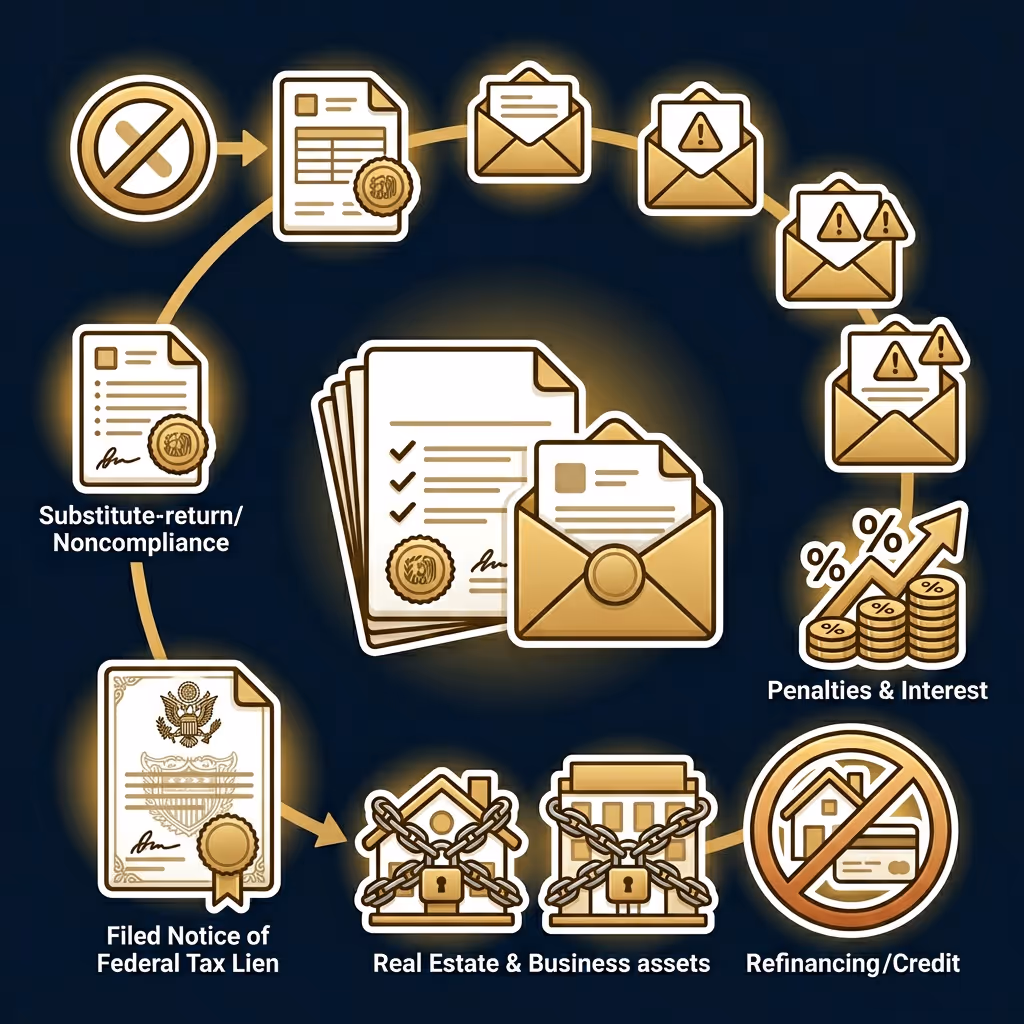 Substitute-return/
Noncompliance

Penalties & Interest

Filed Notice of
Federal Tax Lien

Real Estate & Business assets

Refinancing/Credit