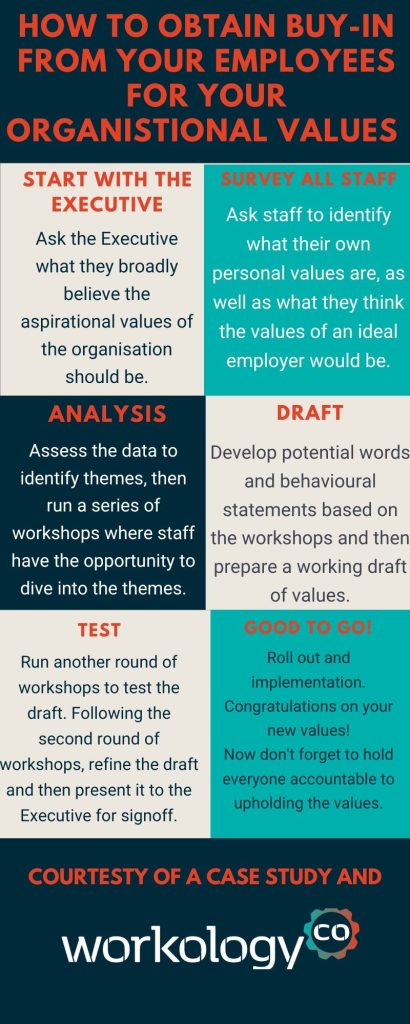 HOW TO OBTAIN BUY-IN FROM YOUR EMPLOYEES FOR YOUR ORGANISTIONAL VALUES

START WITH THE EXECUTIVE

Ask the Executive what they broadly believe the aspirational values of the organisation should be.

SURVEY ALL STAFF

Ask staff to identify what their own personal values are, as well as what they think the values of an ideal employer would be.

ANALYSIS

Assess the data to identify themes, then run a series of workshops where staff have the opportunity to dive into the themes.

DRAFT

Develop potential words and behavioural statements based on the workshops and then prepare a working draft of values.

TEST

Run another round of workshops to test the draft. Following the second round of workshops, refine the draft and then present it to the Executive for signoff.

GOOD TO GO!

Roll out and implementation. Congratulations on your new values! Now don't forget to hold everyone accountable to upholding the values.

COURTESTY OF A CASE STUDY AND

workology CO