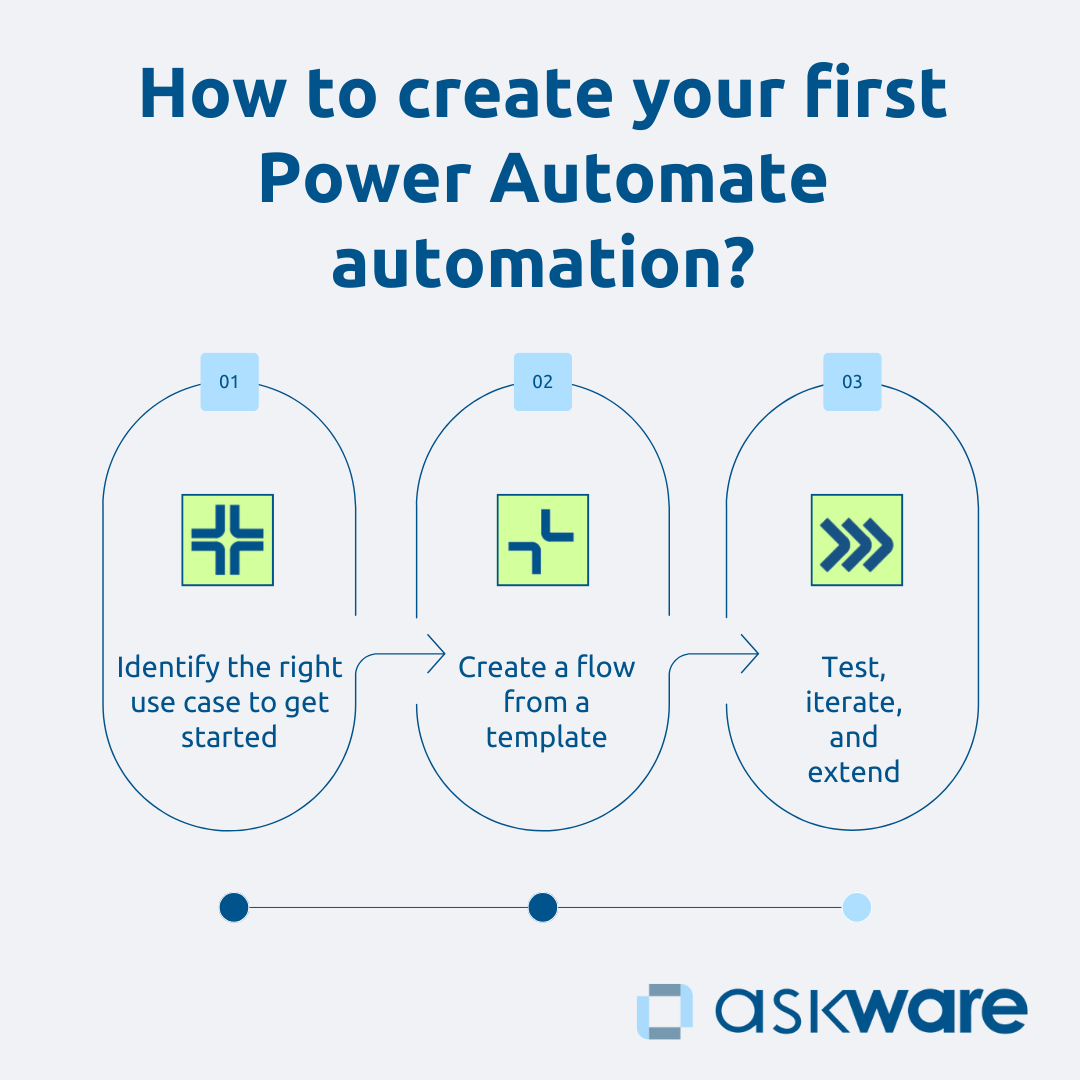 How to create your first Power Automate automation?

01

Identify the right use case to get started

02

Create a flow from a template

03

Test, iterate, and extend

askware