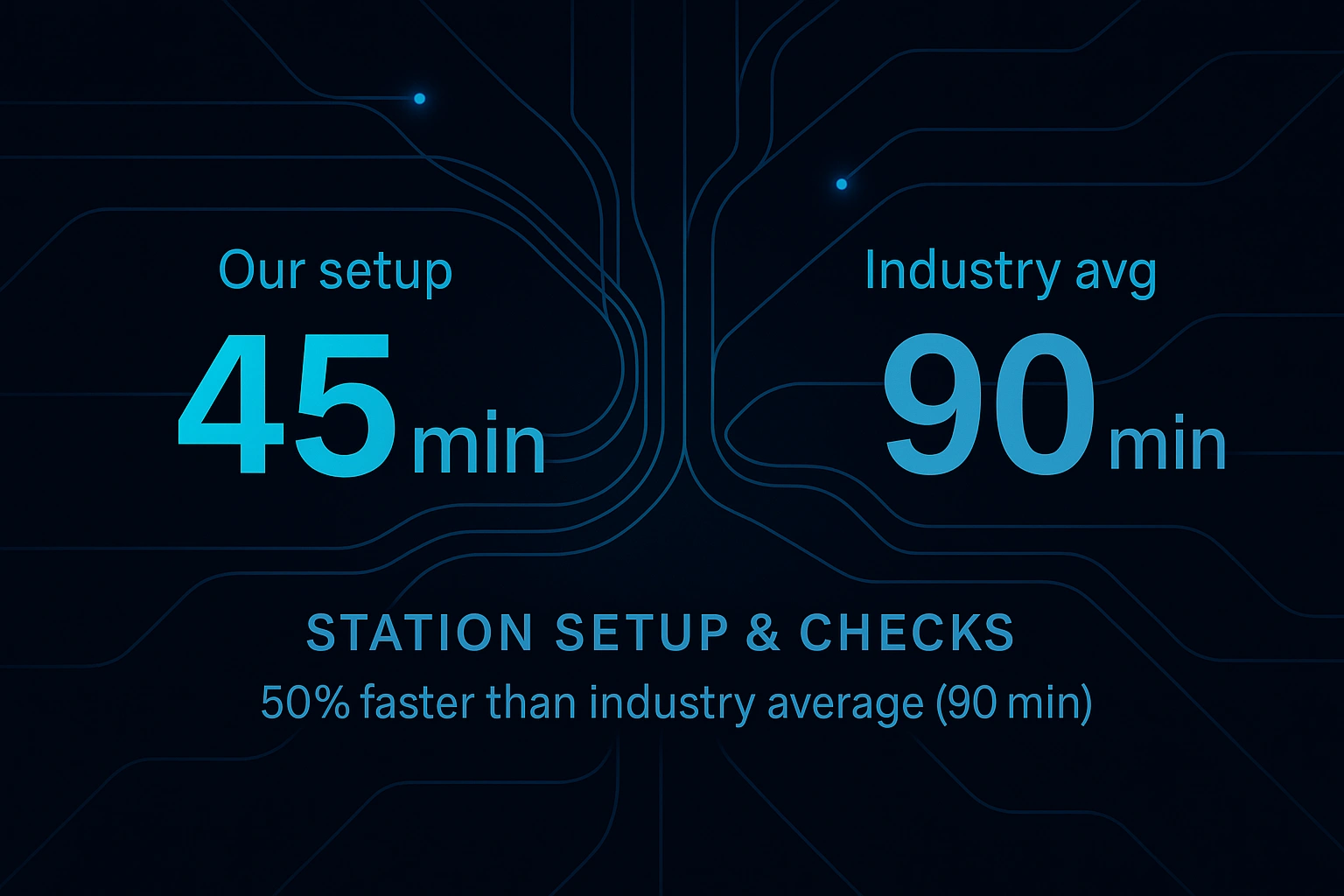 Our setup
45 min

Industry avg
90 min

STATION SETUP & CHECKS
50% faster than industry average (90 min)