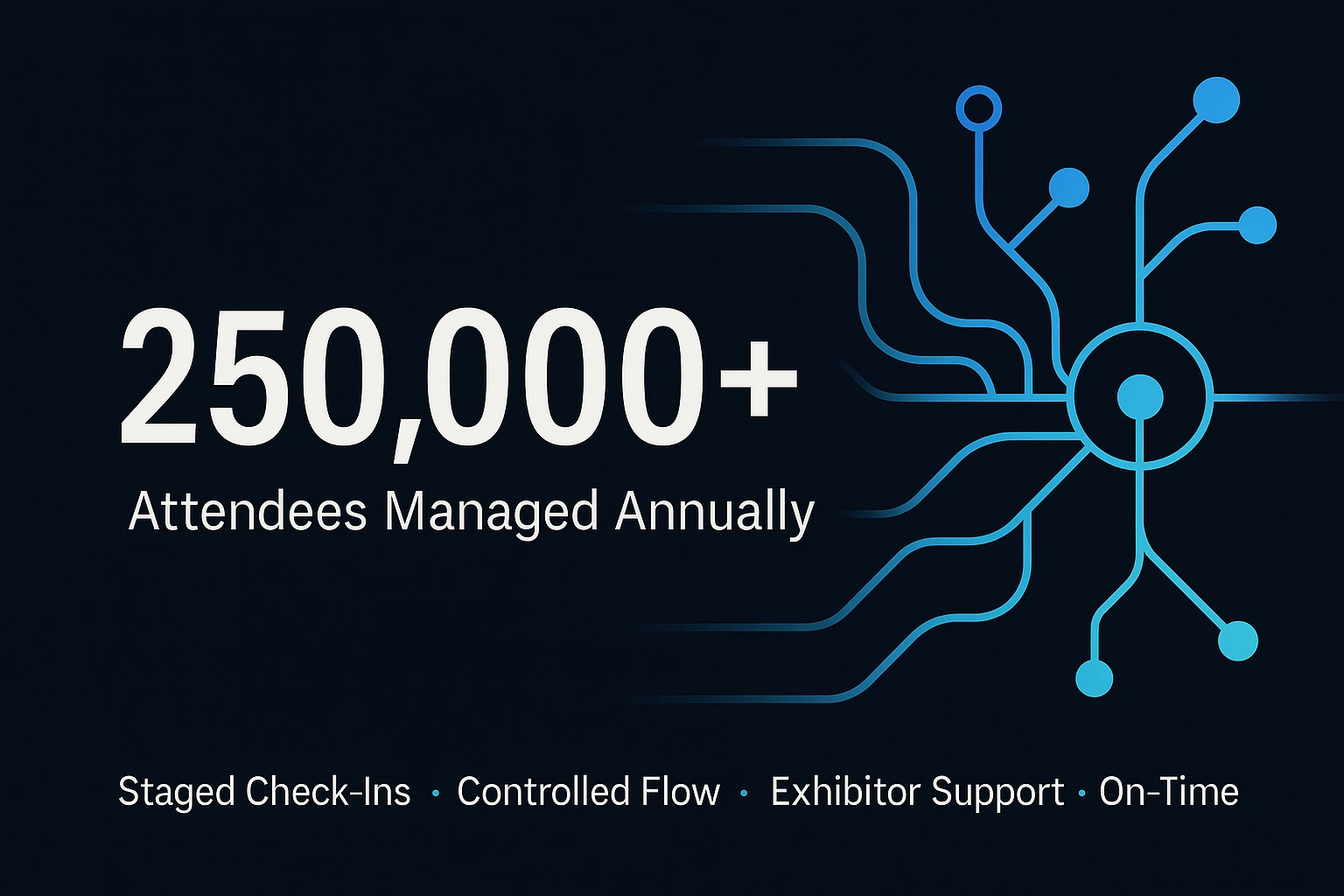 250,000+
Attendees Managed Annually

Staged Check-Ins · Controlled Flow · Exhibitor Support · On-Time