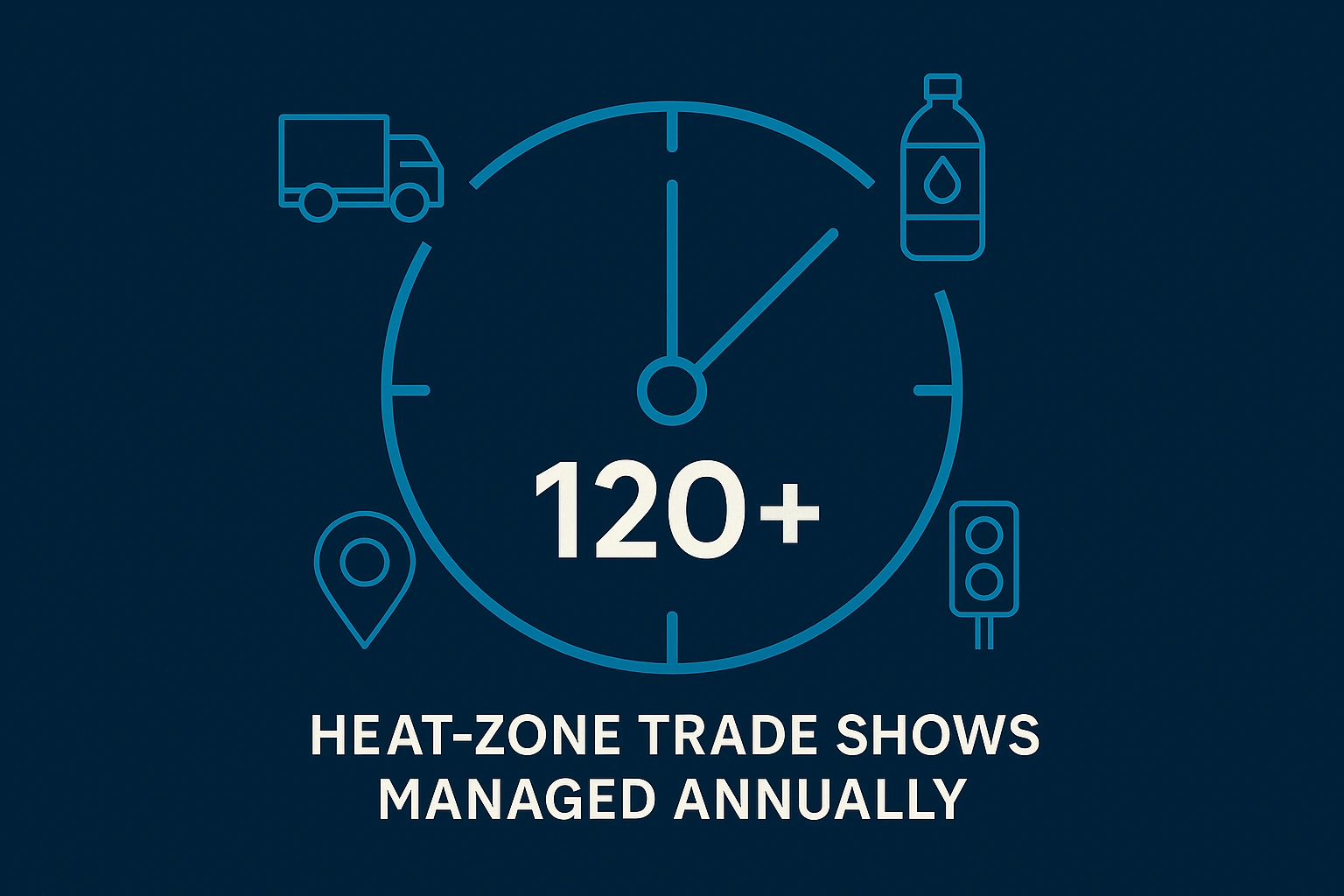 120+

HEAT-ZONE TRADE SHOWS MANAGED ANNUALLY