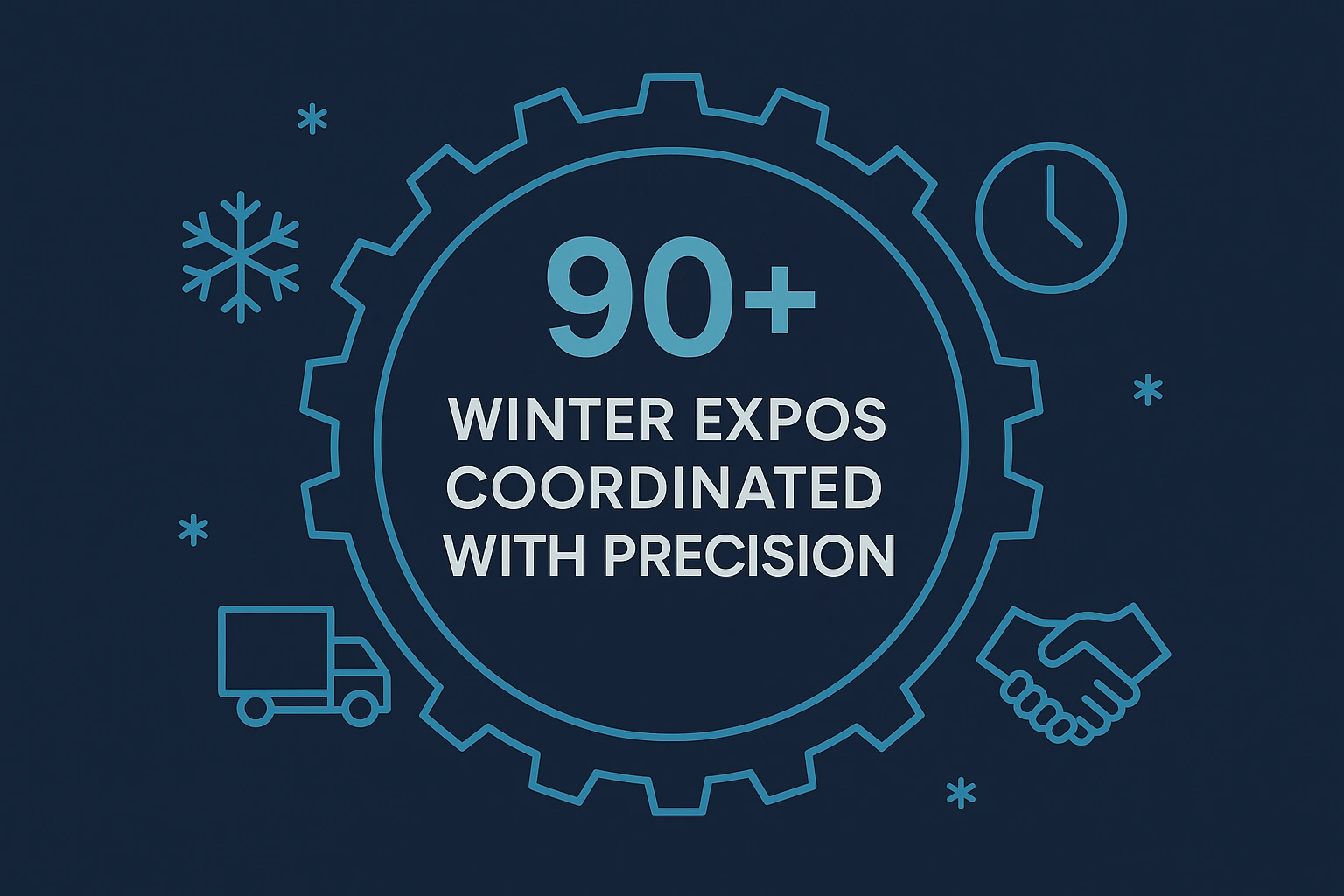 90+
WINTER EXPOS COORDINATED WITH PRECISION