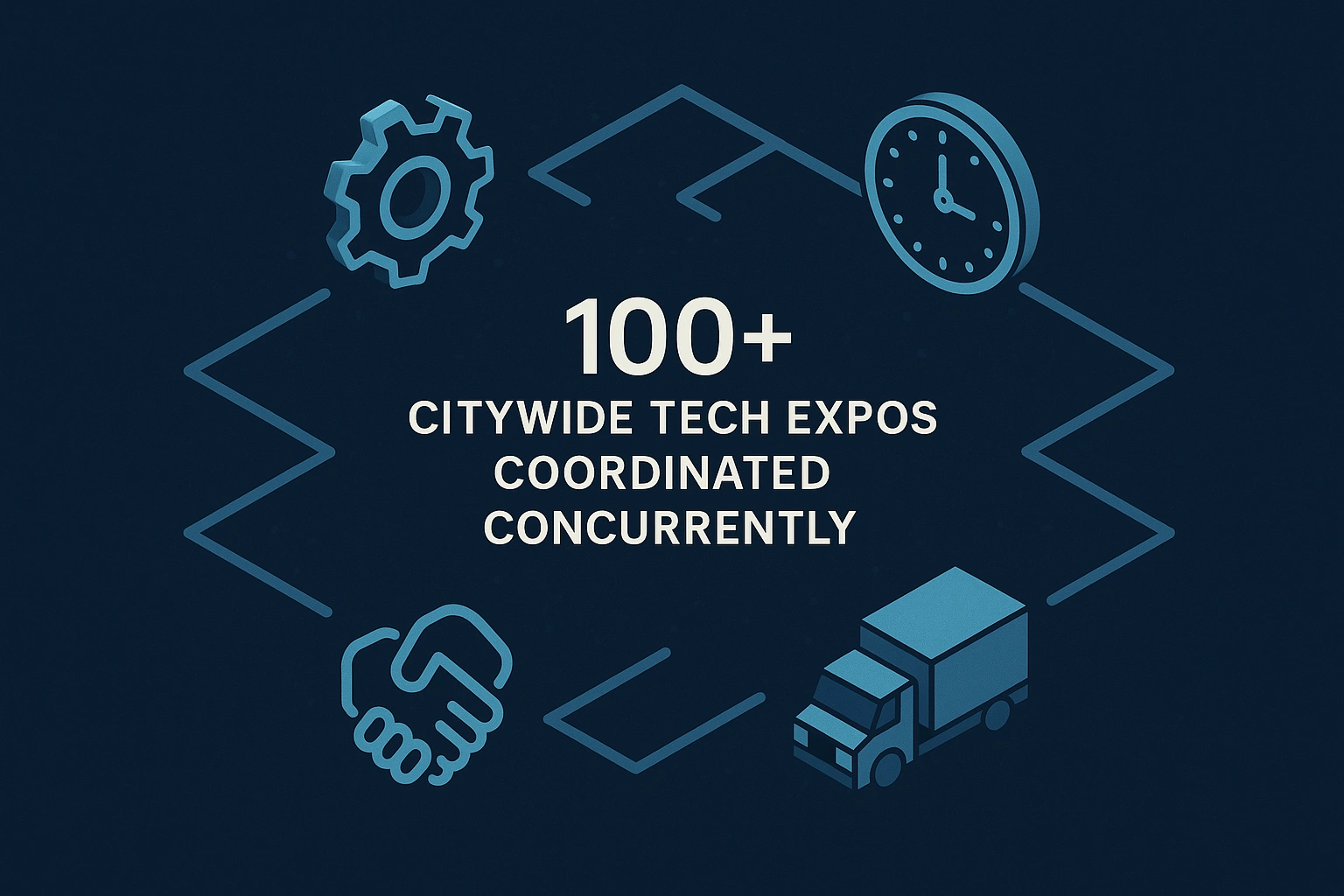 100+
CITYWIDE TECH EXPOS
COORDINATED
CONCURRENTLY