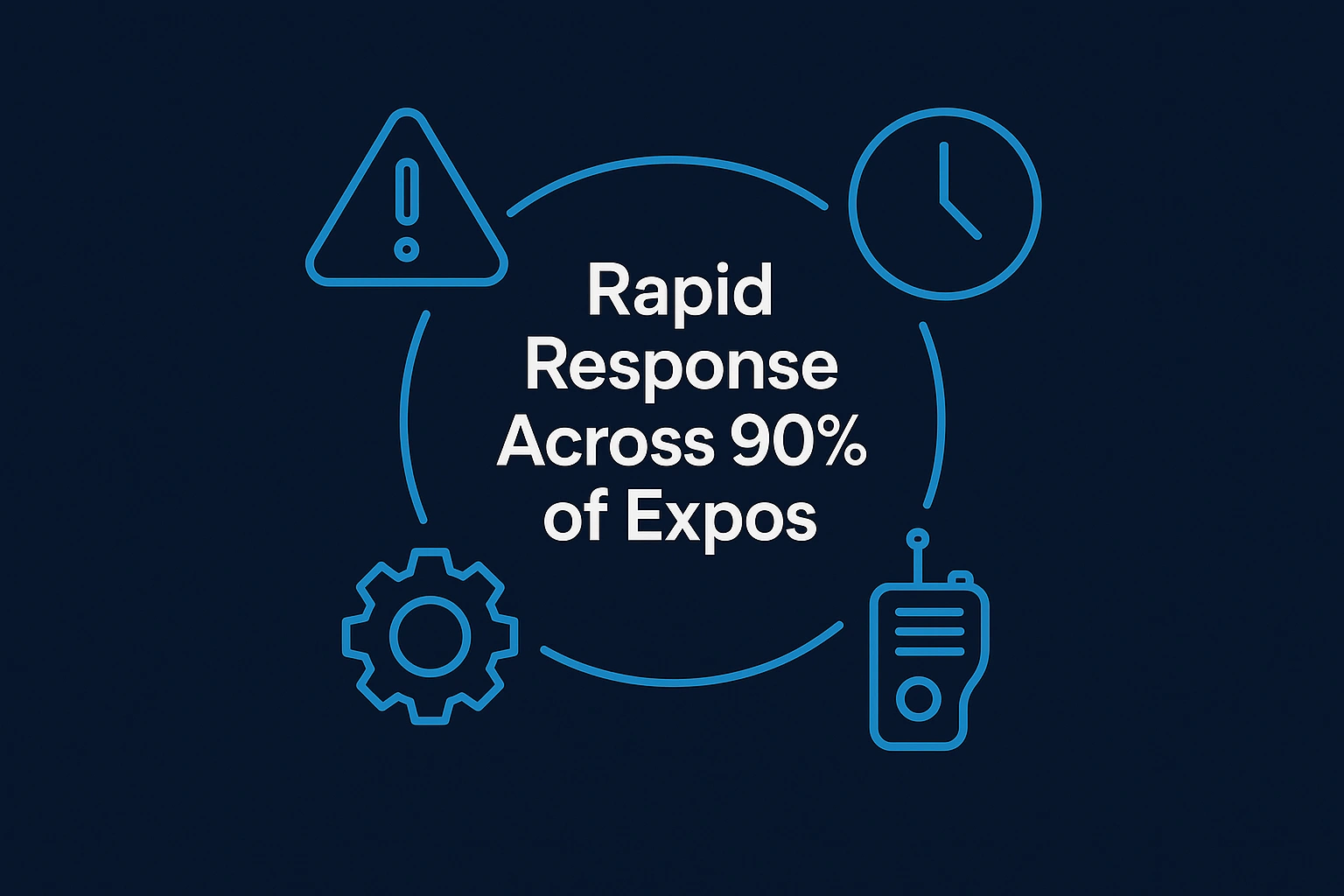 Rapid Response Across 90% of Expos