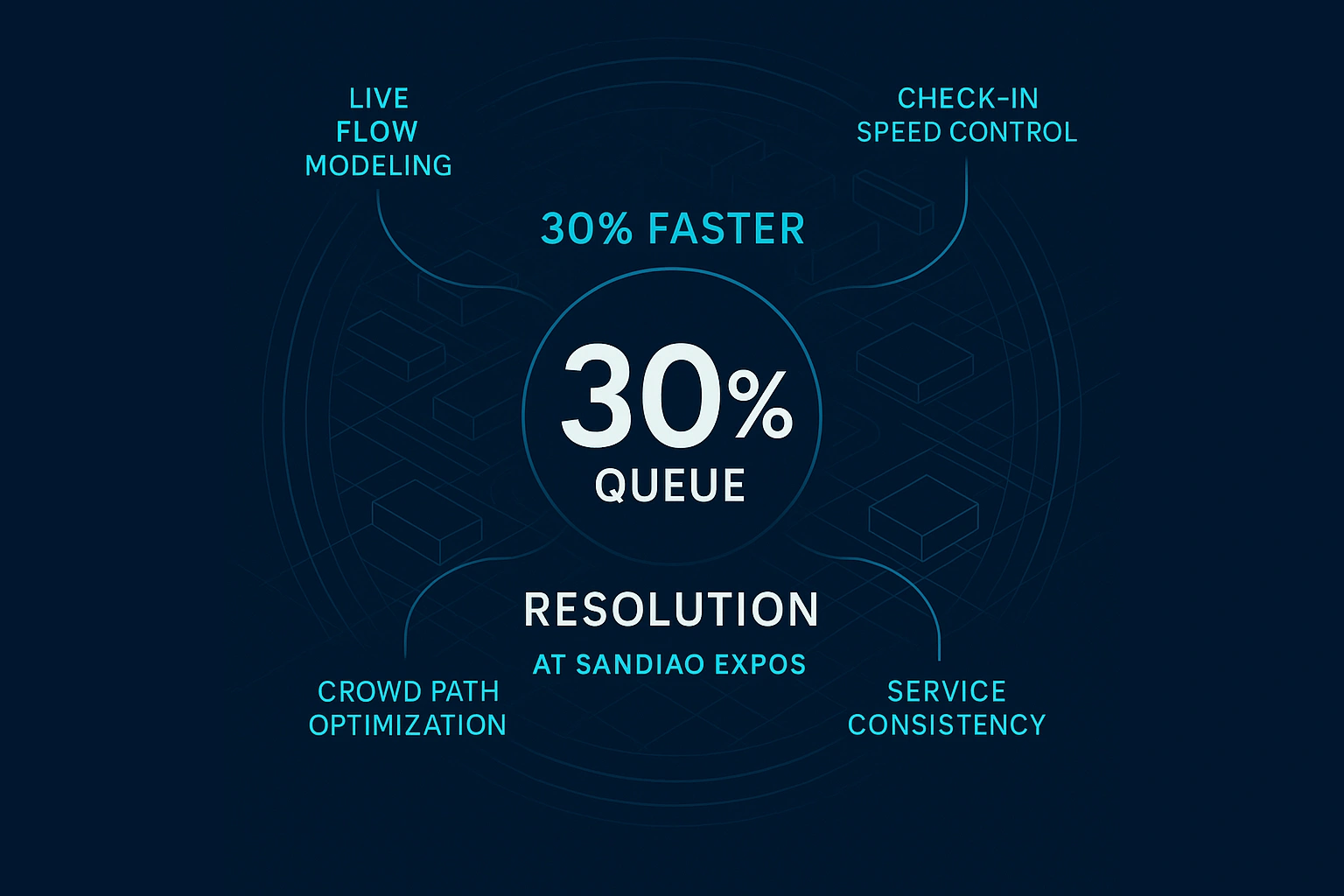 LIVE FLOW MODELING

CHECK-IN SPEED CONTROL

30% FASTER

30%
QUEUE

RESOLUTION

AT SANDIAO EXPOS

CROWD PATH OPTIMIZATION

SERVICE CONSISTENCY