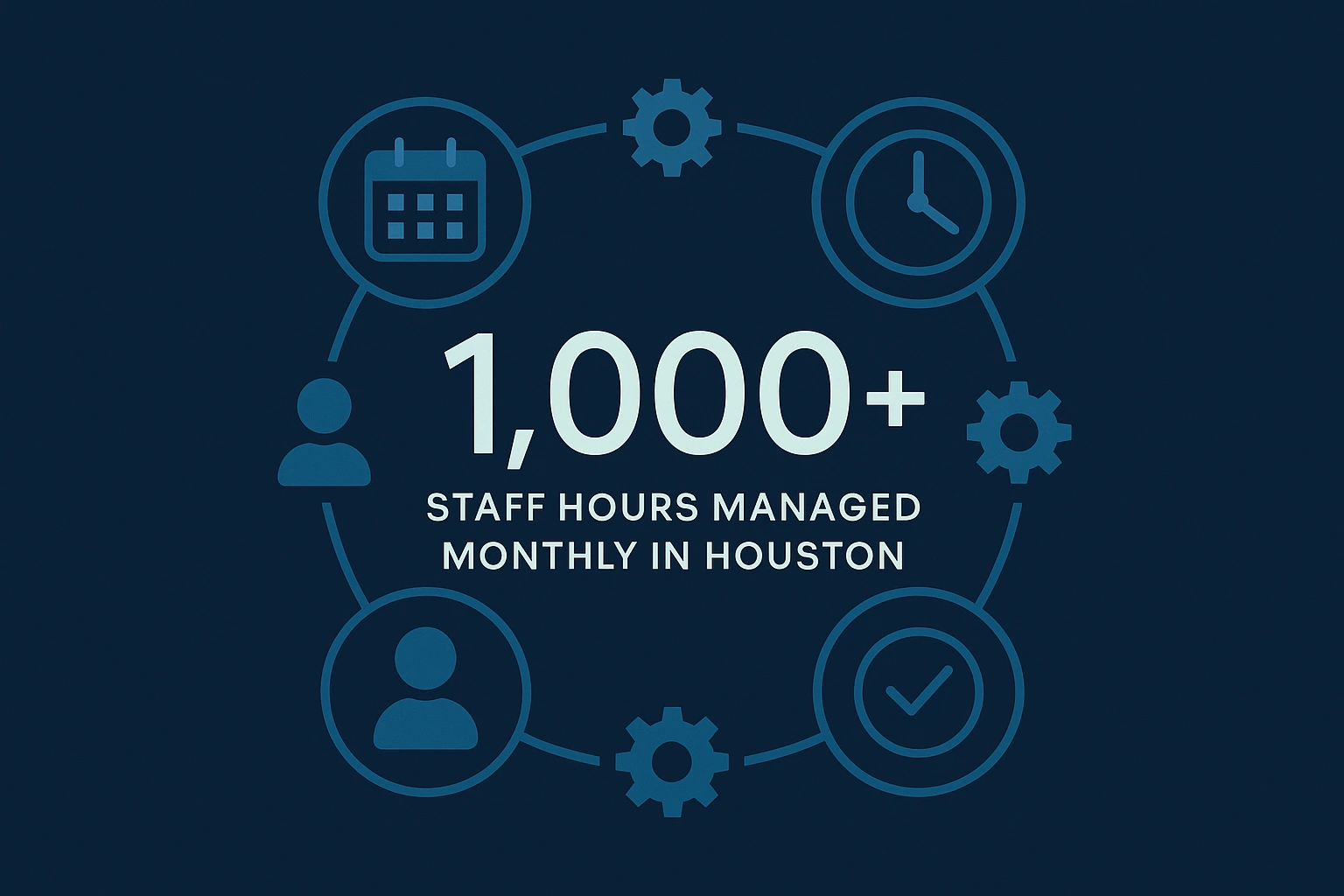 1,000+

STAFF HOURS MANAGED MONTHLY IN HOUSTON