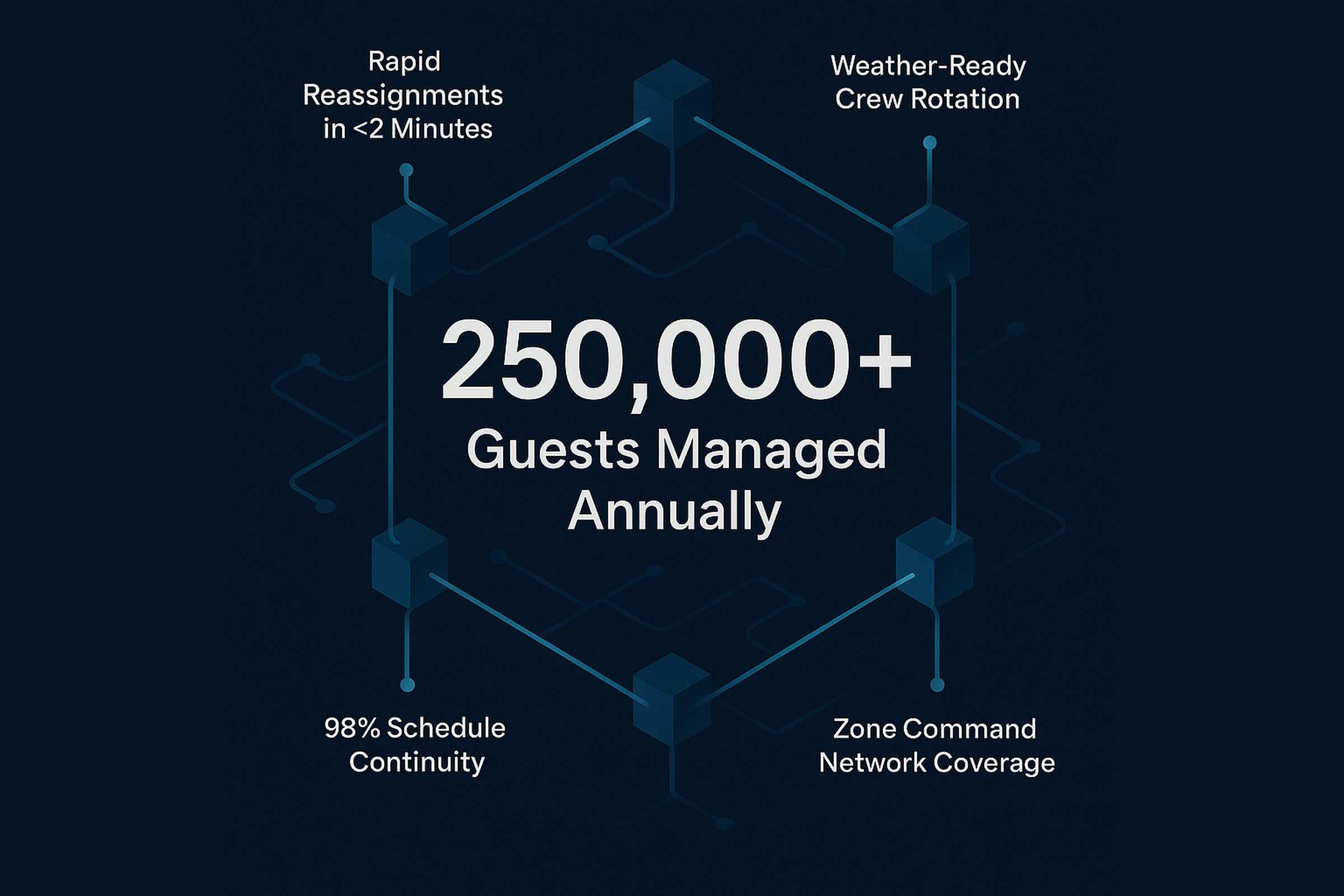 Rapid Reassignments in <2 Minutes

Weather-Ready Crew Rotation

250,000+ Guests Managed Annually

98% Schedule Continuity

Zone Command Network Coverage