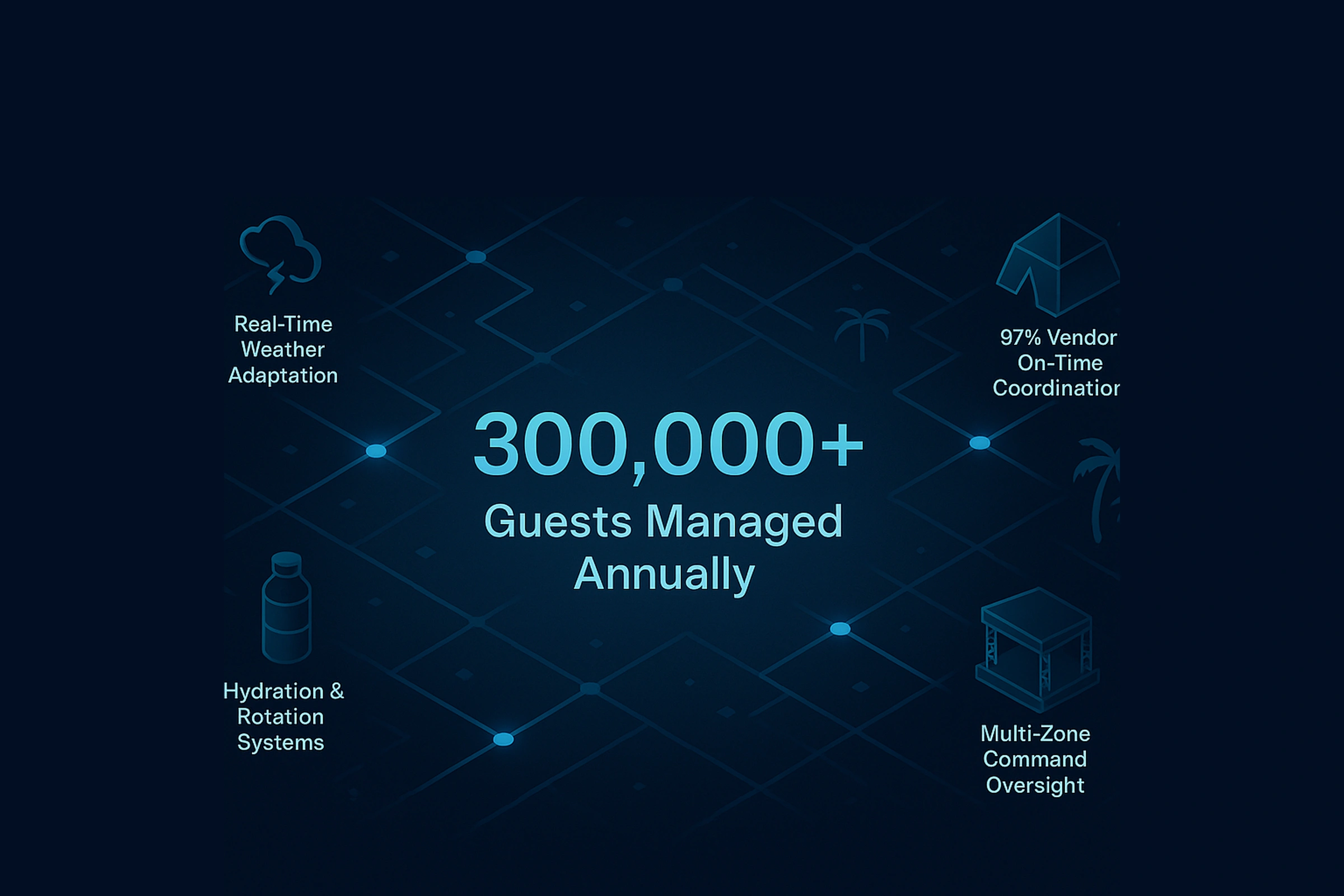 Real-Time Weather Adaptation

97% Vendor On-Time Coordinatior

300,000+
Guests Managed Annually

Hydration & Rotation Systems

Multi-Zone Command Oversight