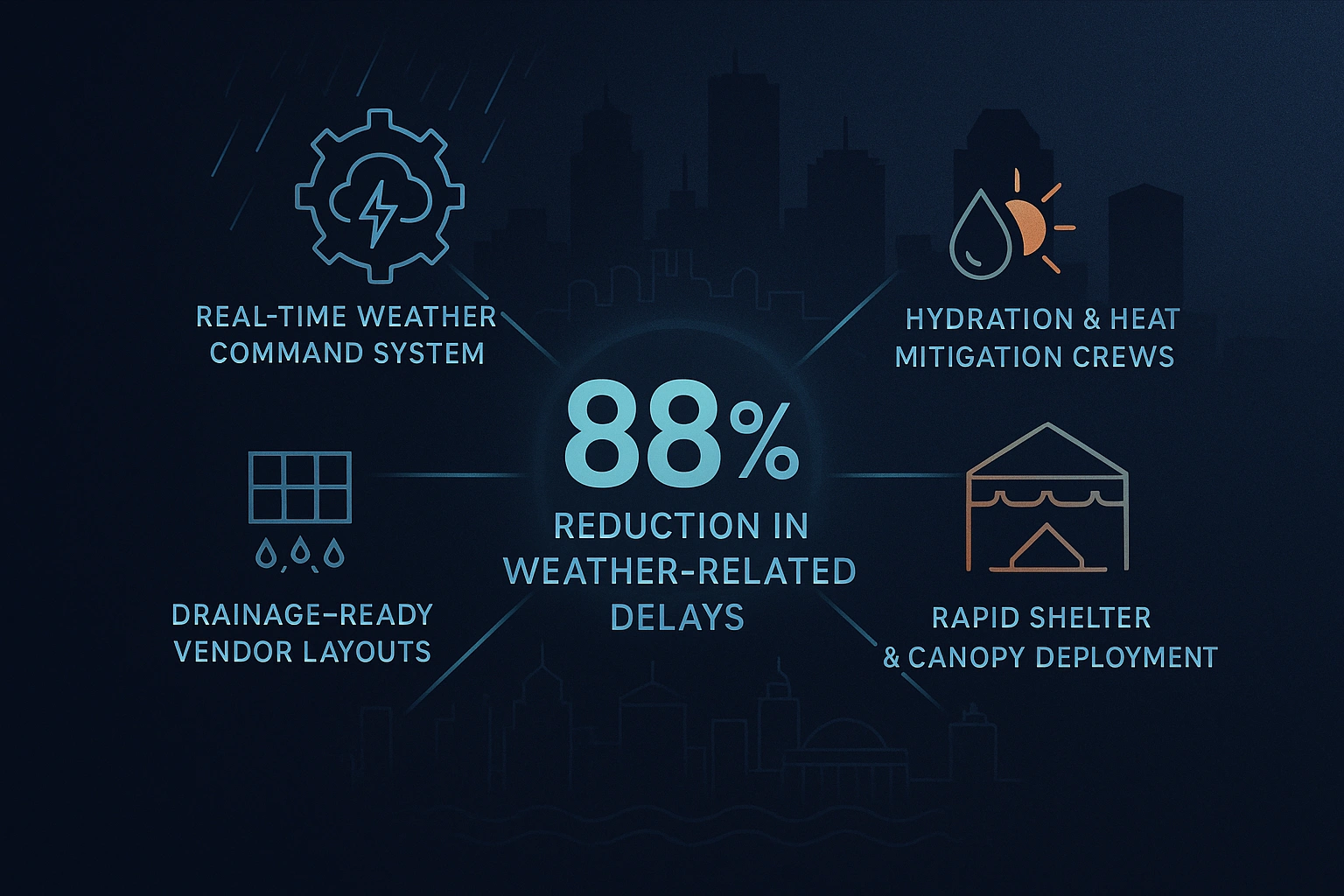 REAL-TIME WEATHER COMMAND SYSTEM

HYDRATION & HEAT MITIGATION CREWS

88%

REDUCTION IN WEATHER-RELATED DELAYS

DRAINAGE-READY VENDOR LAYOUTS

RAPID SHELTER & CANOPY DEPLOYMENT