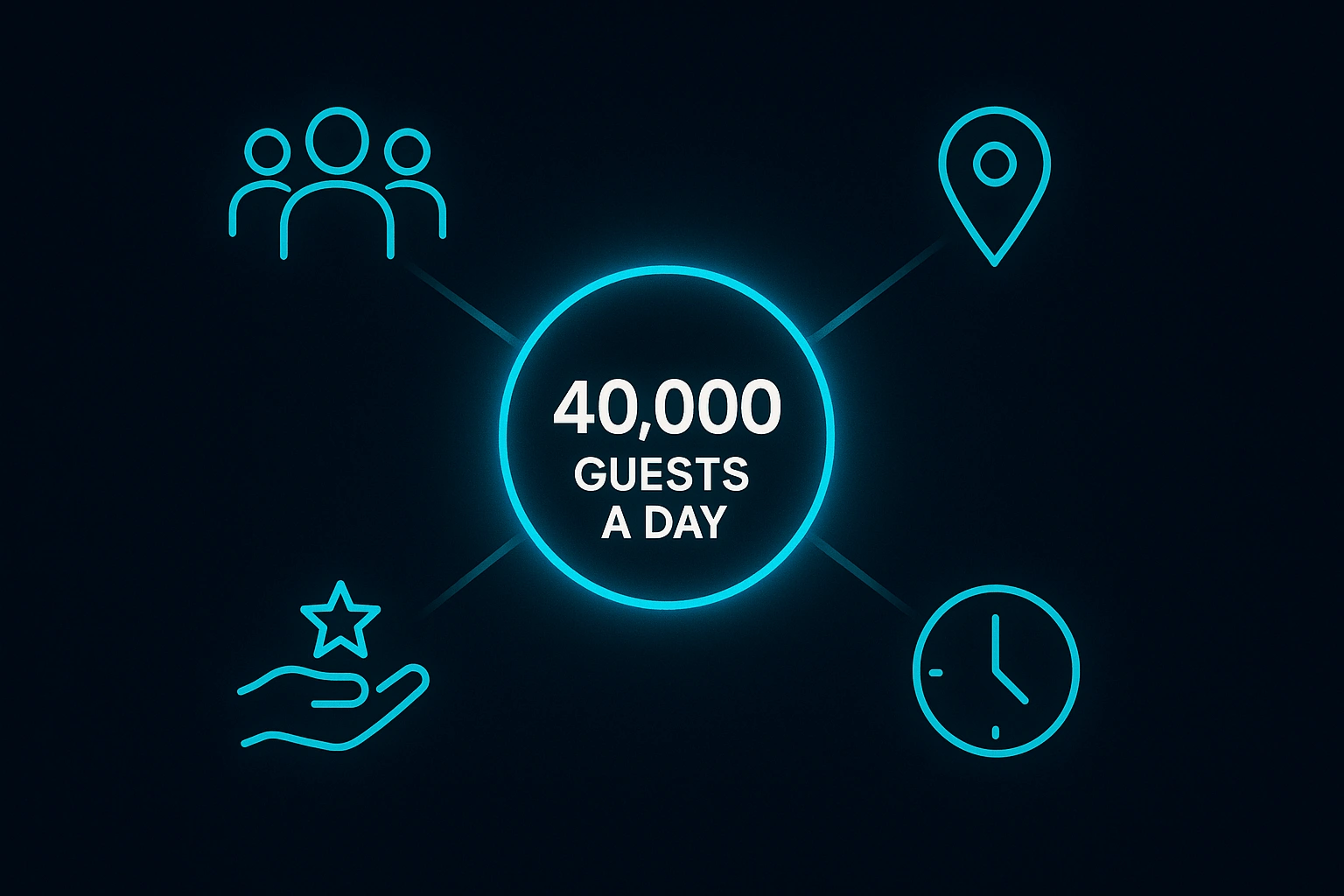 40,000
GUESTS
A DAY